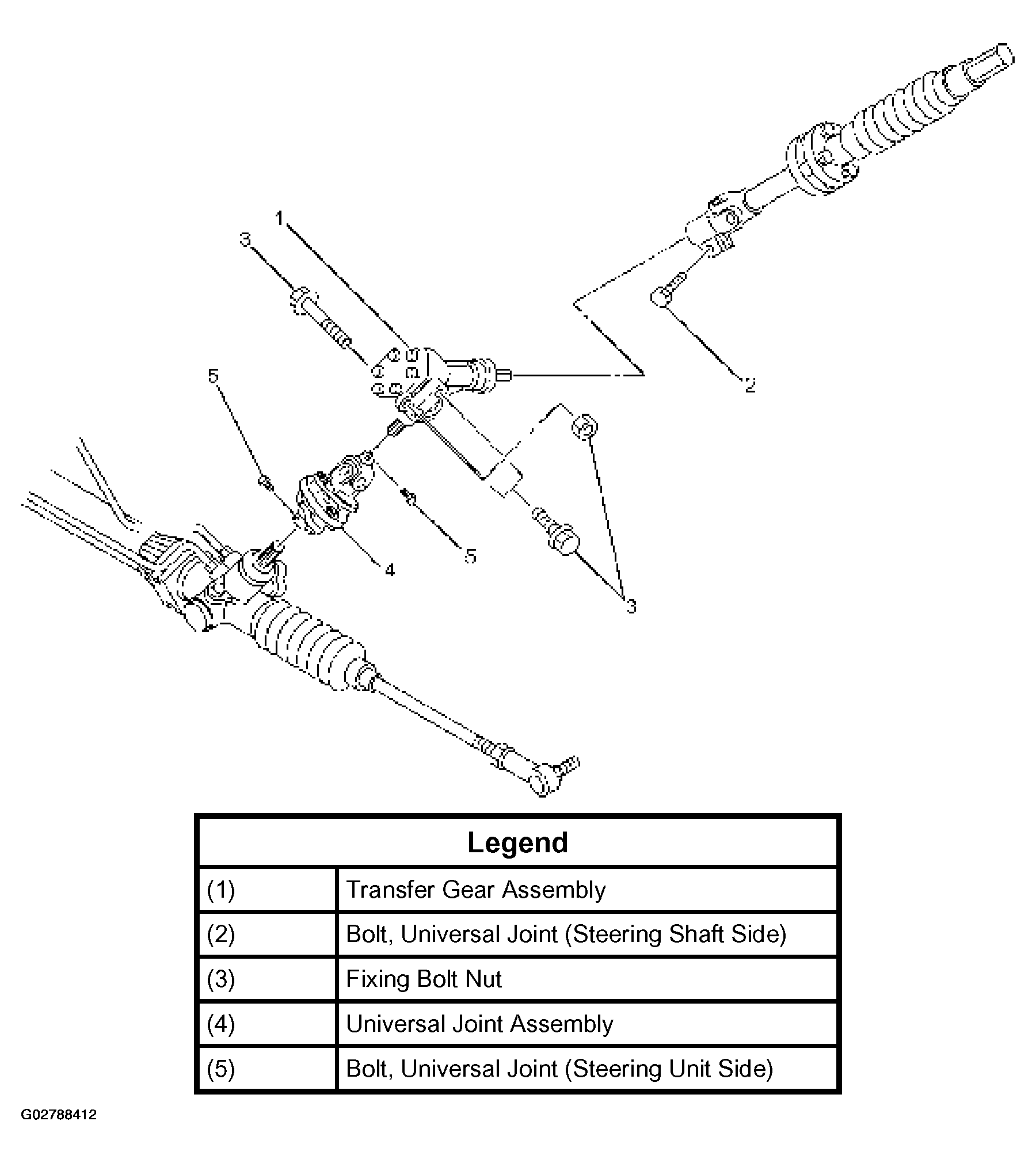 1
3
5
2
5
4
3

| Legend | |
|---|---|
| (1) | Transfer Gear Assembly |
| (2) | Bolt, Universal Joint (Steering Shaft Side) |
| (3) | Fixing Bolt Nut |
| (4) | Universal Joint Assembly |
| (5) | Bolt, Universal Joint (Steering Unit Side) |

G02788412