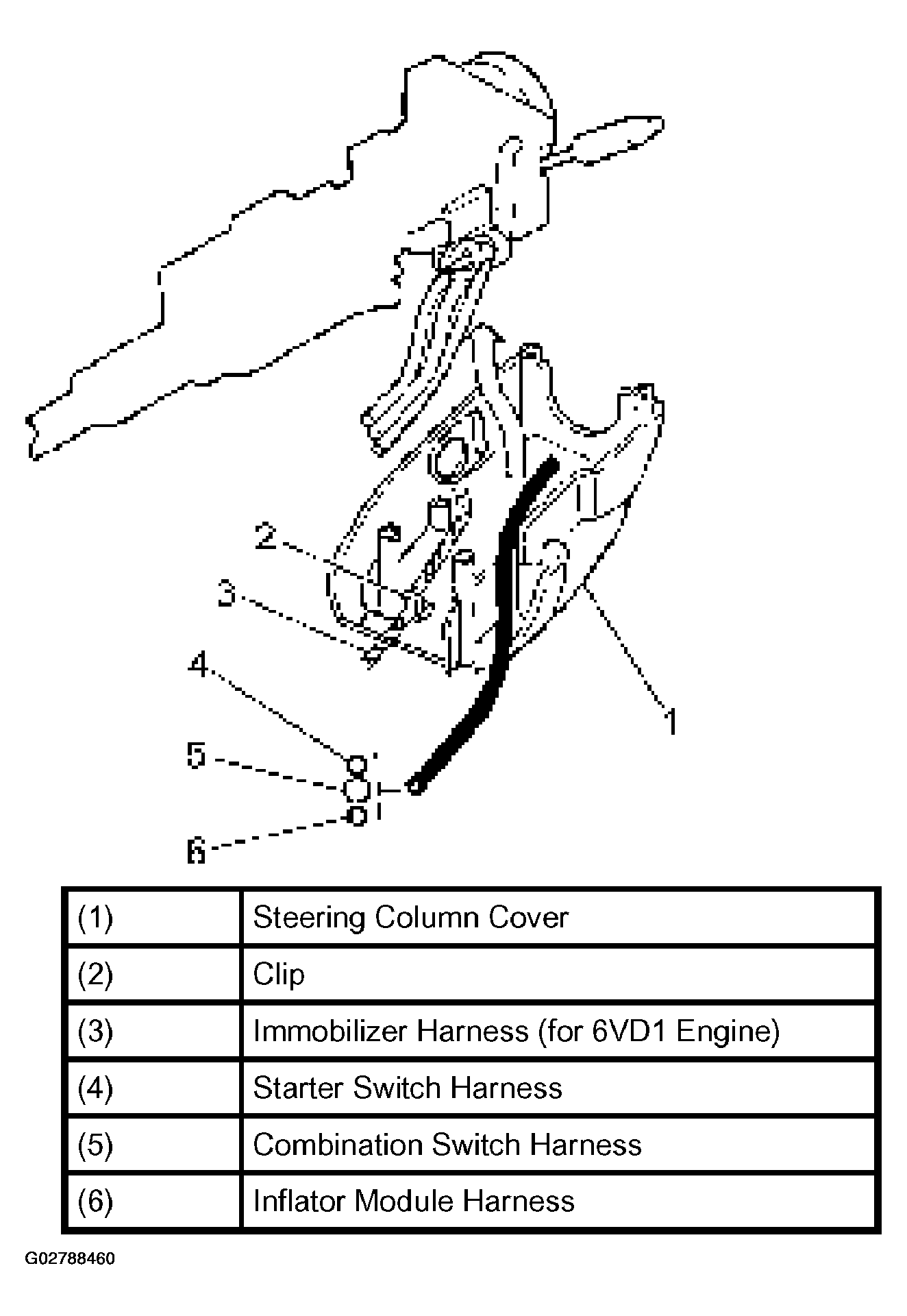 2
3
4
5
6
1

| (1) | Steering Column Cover |
|---|---|
| (2) | Clip |
| (3) | Immobilizer Harness (for 6VD1 Engine) |
| (4) | Starter Switch Harness |
| (5) | Combination Switch Harness |
| (6) | Inflator Module Harness |

G02788460