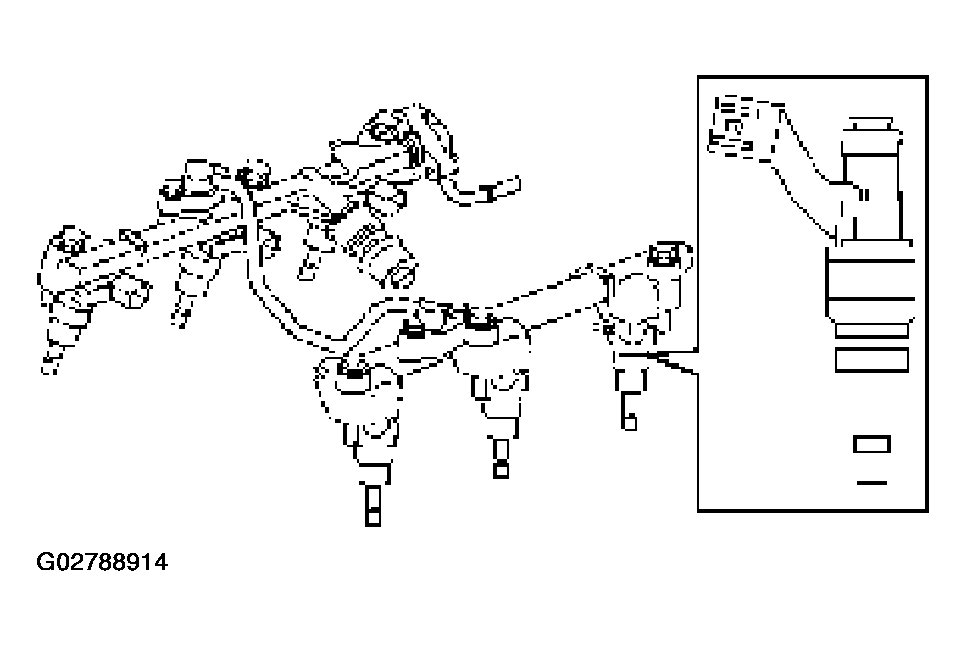 G02788914