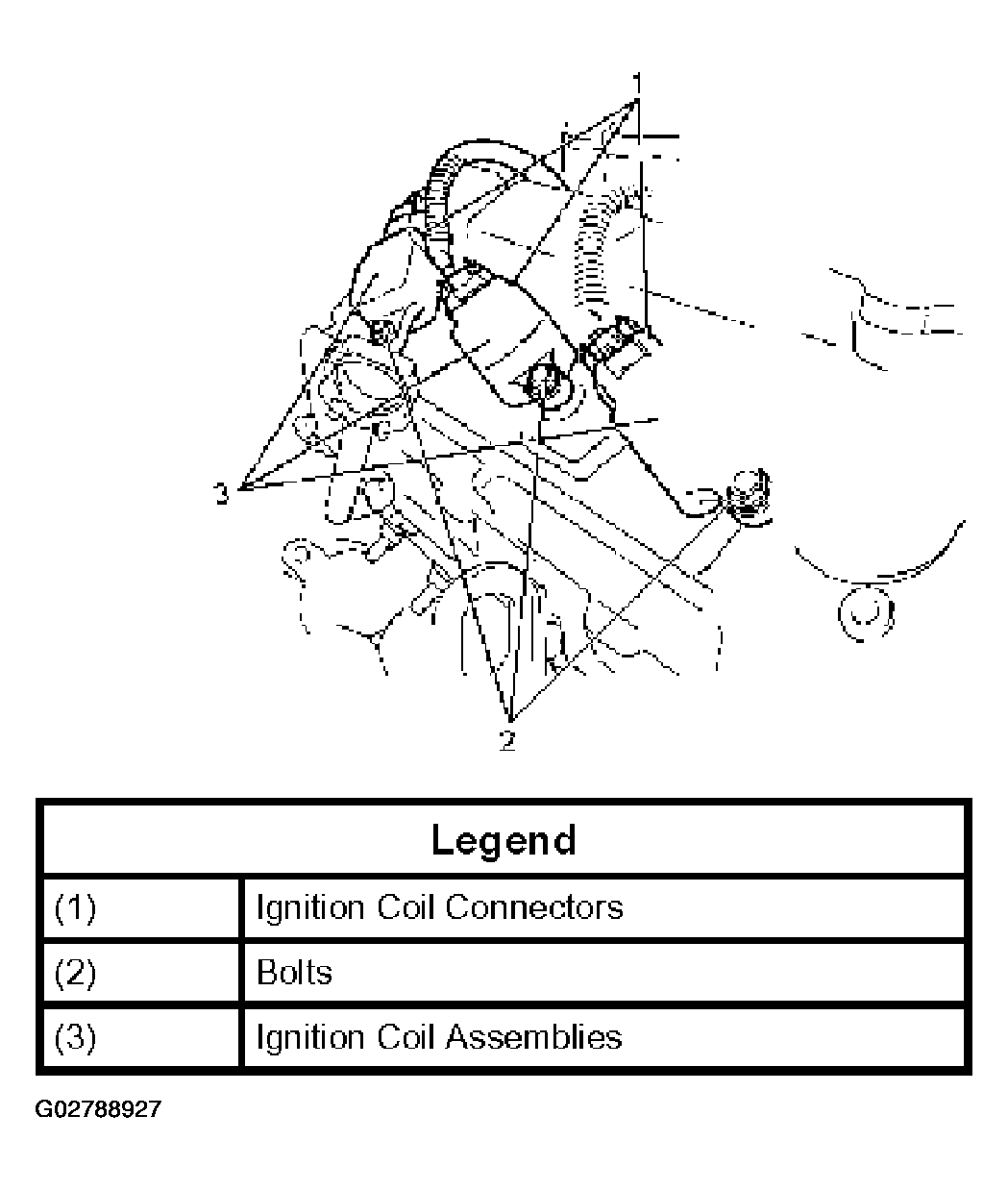 1

3

2

| Legend | |
|---|---|
| (1) | Ignition Coil Connectors |
| (2) | Bolts |
| (3) | Ignition Coil Assemblies |

G02788927