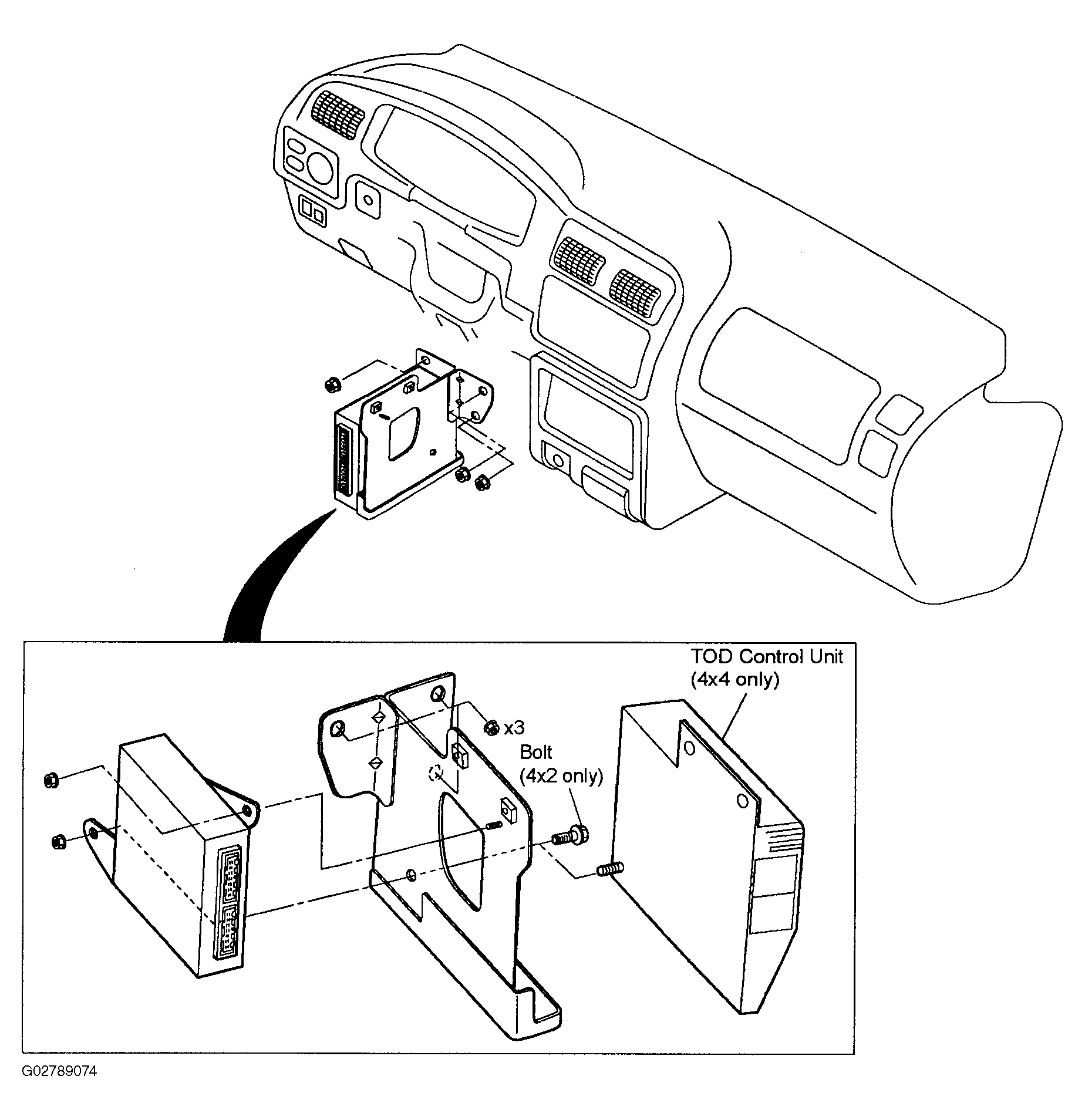 TOD Control Unit
(4x4 only)

x3

Bolt
(4x2 only)

G02789074