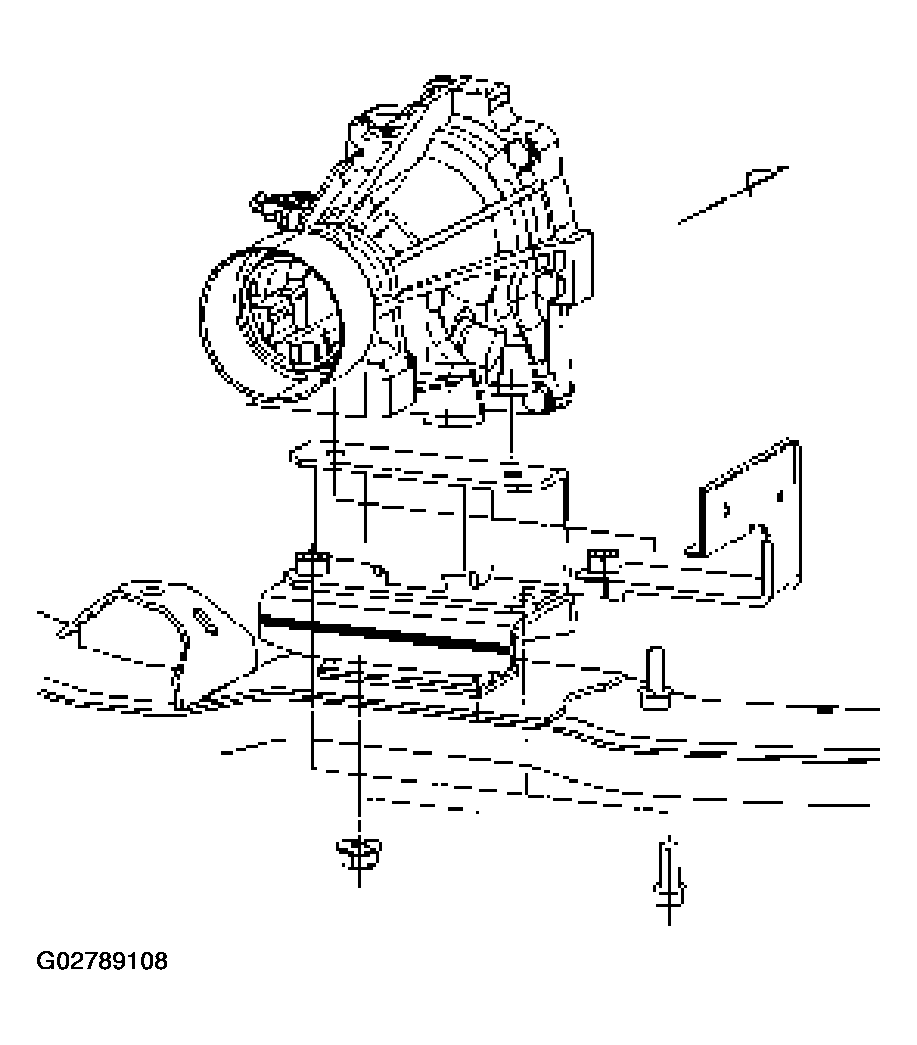 G02789108