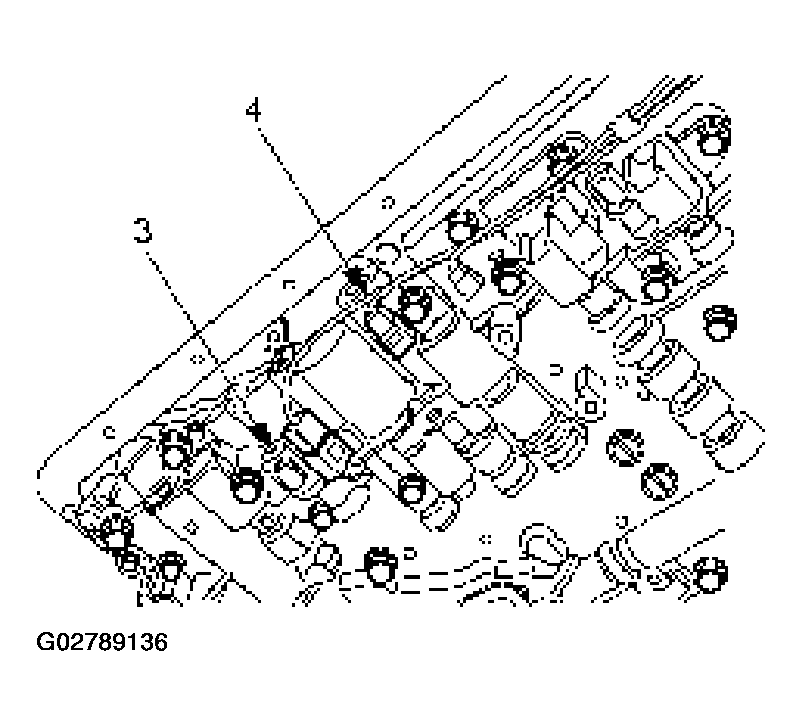 4
3
G02789136