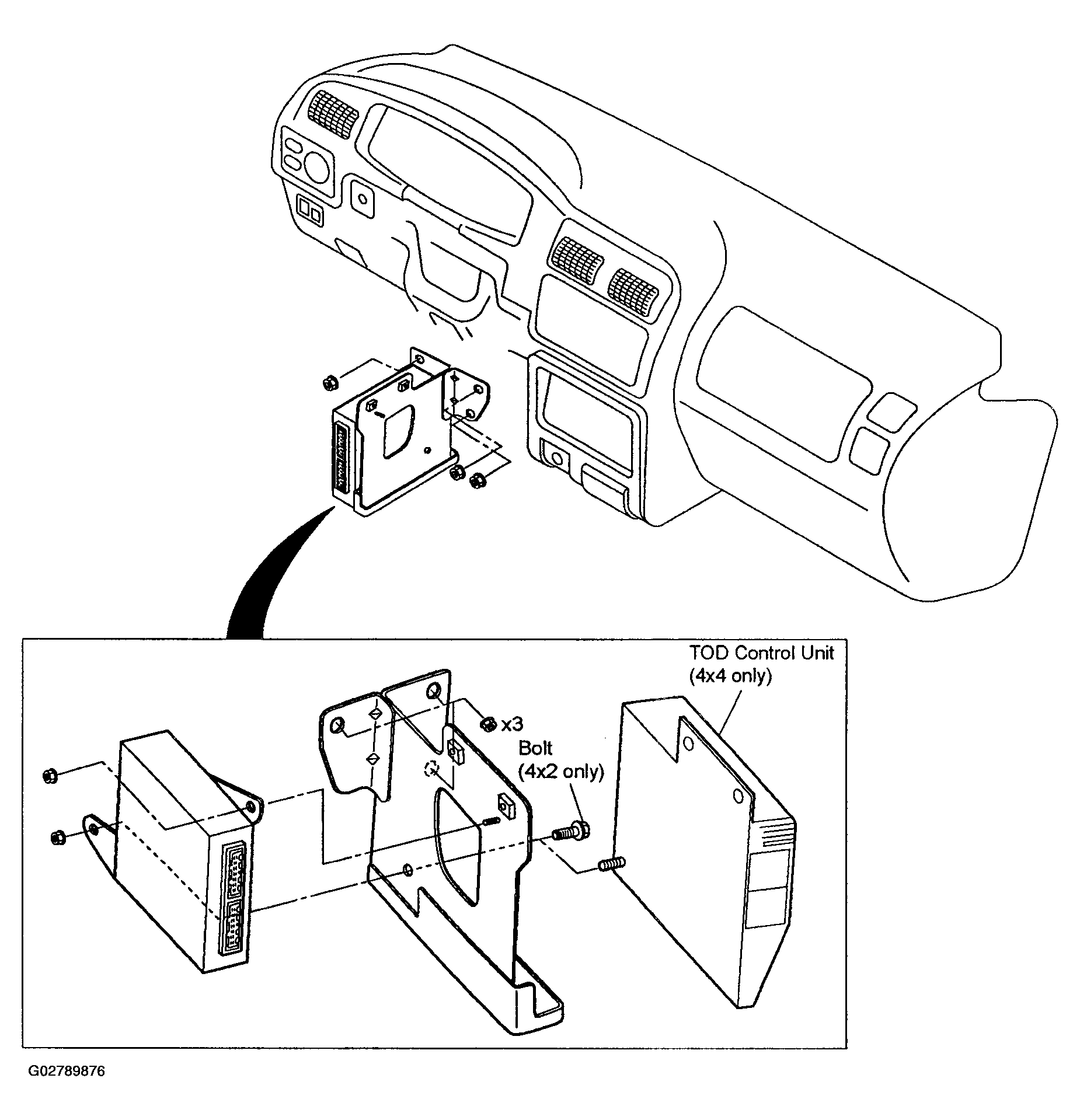 TOD Control Unit
(4x4 only)

x3

Bolt
(4x2 only)

G02789876