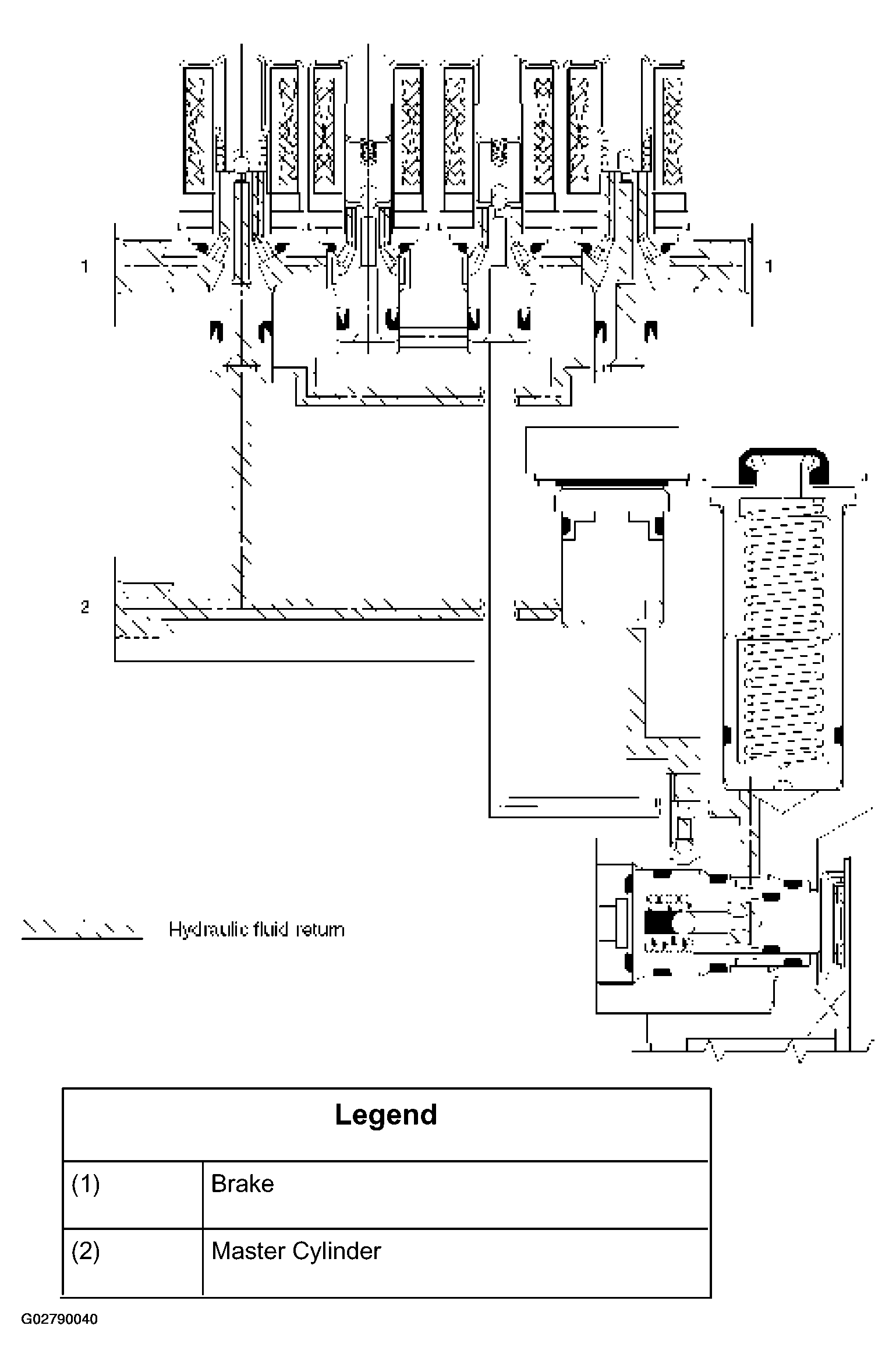 1

1

2

Hydraulic fluid return

| Legend | |
|---|---|
| (1) | Brake |
| (2) | Master Cylinder |

G02790040