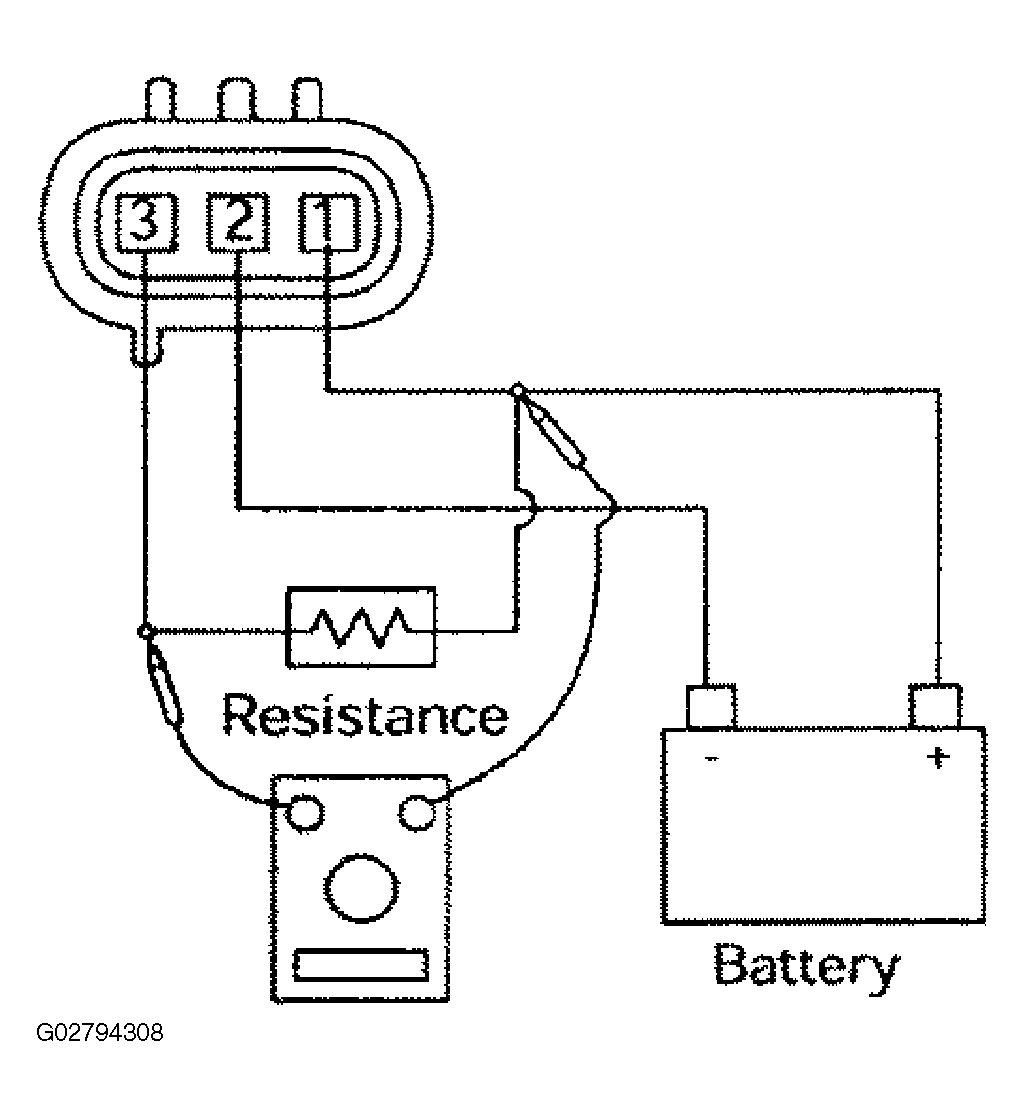 3
2
1
Resistance
-
+
Battery
G02794308