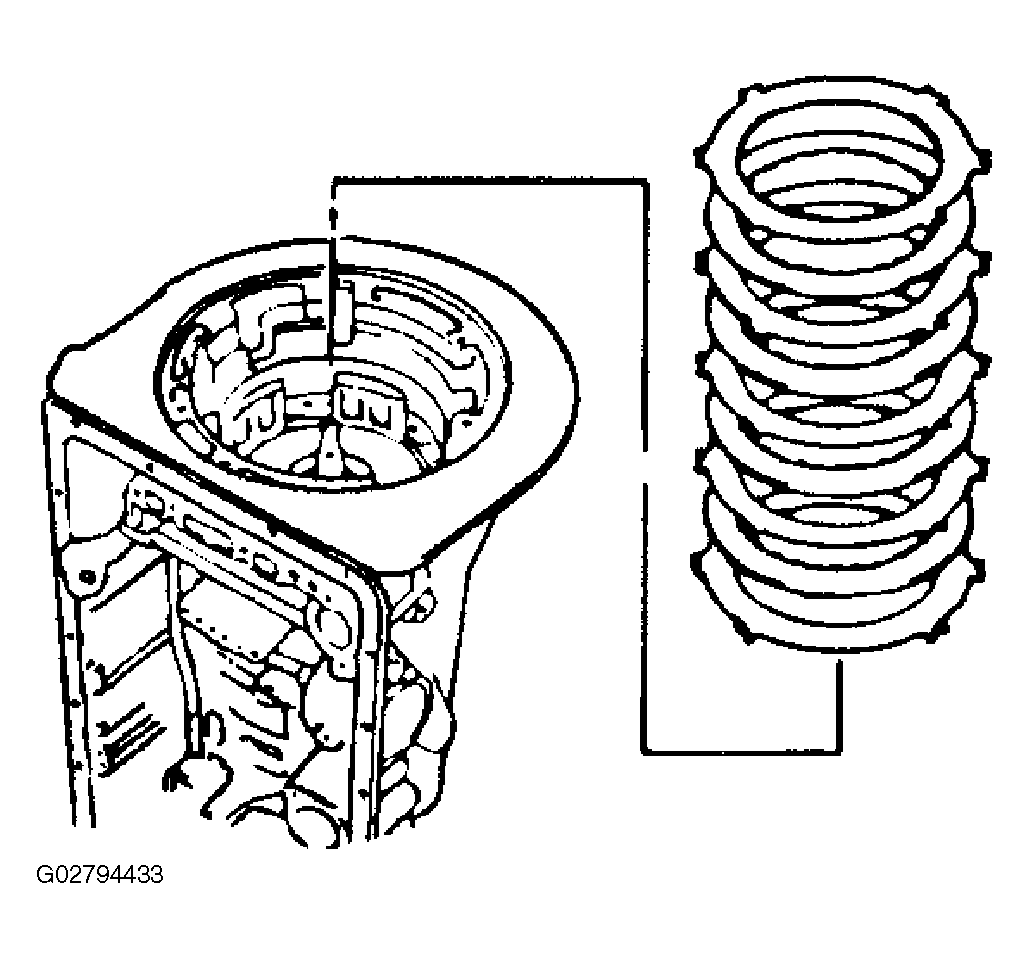 G02794433