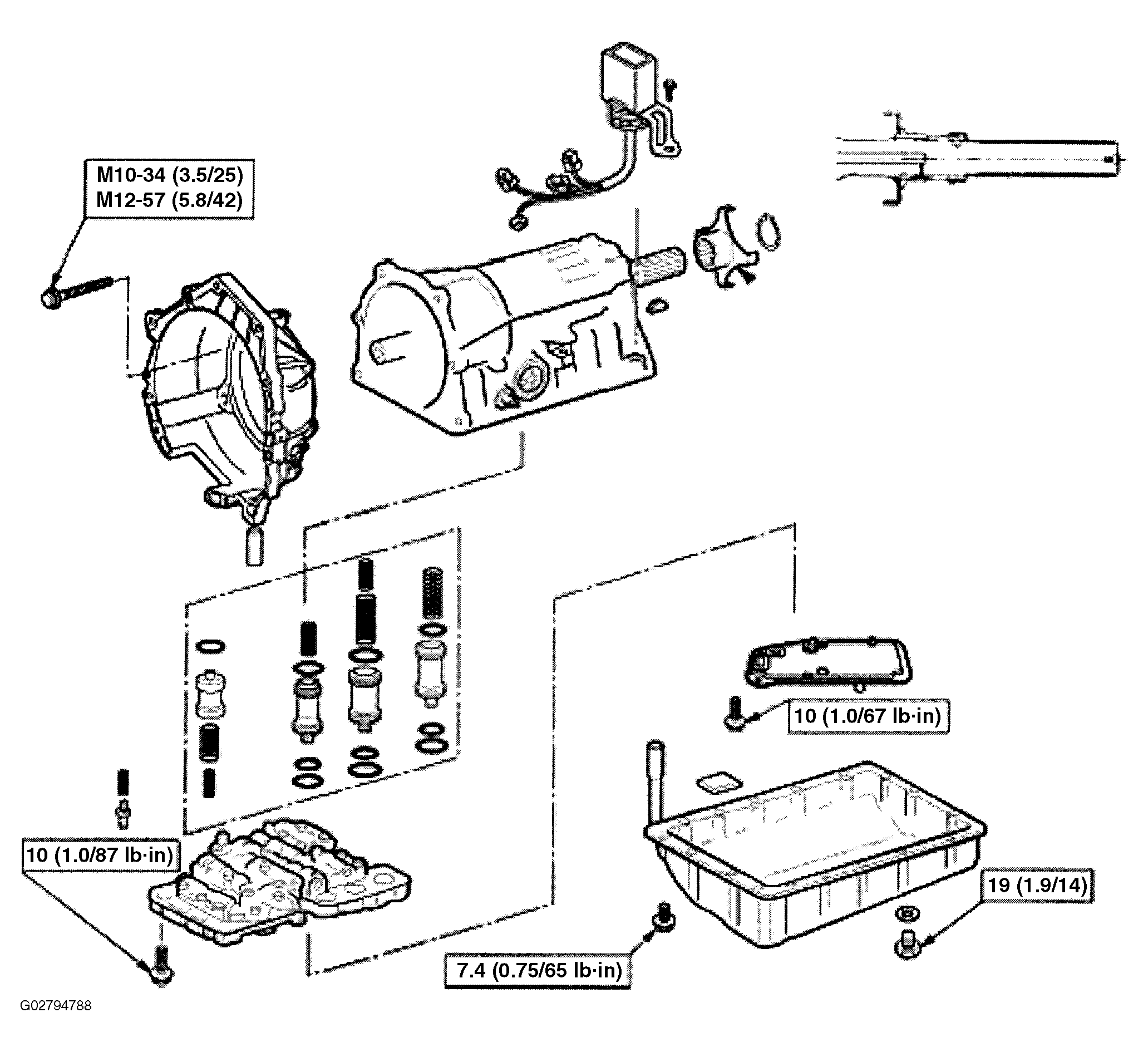 M10-34 (3.5/25)
M12-57 (5.8/42)

10 (1.0/67 lb·in)

10 (1.0/87 lb·in)

19 (1.9/14)

7.4 (0.75/65 lb·in)

G02794788