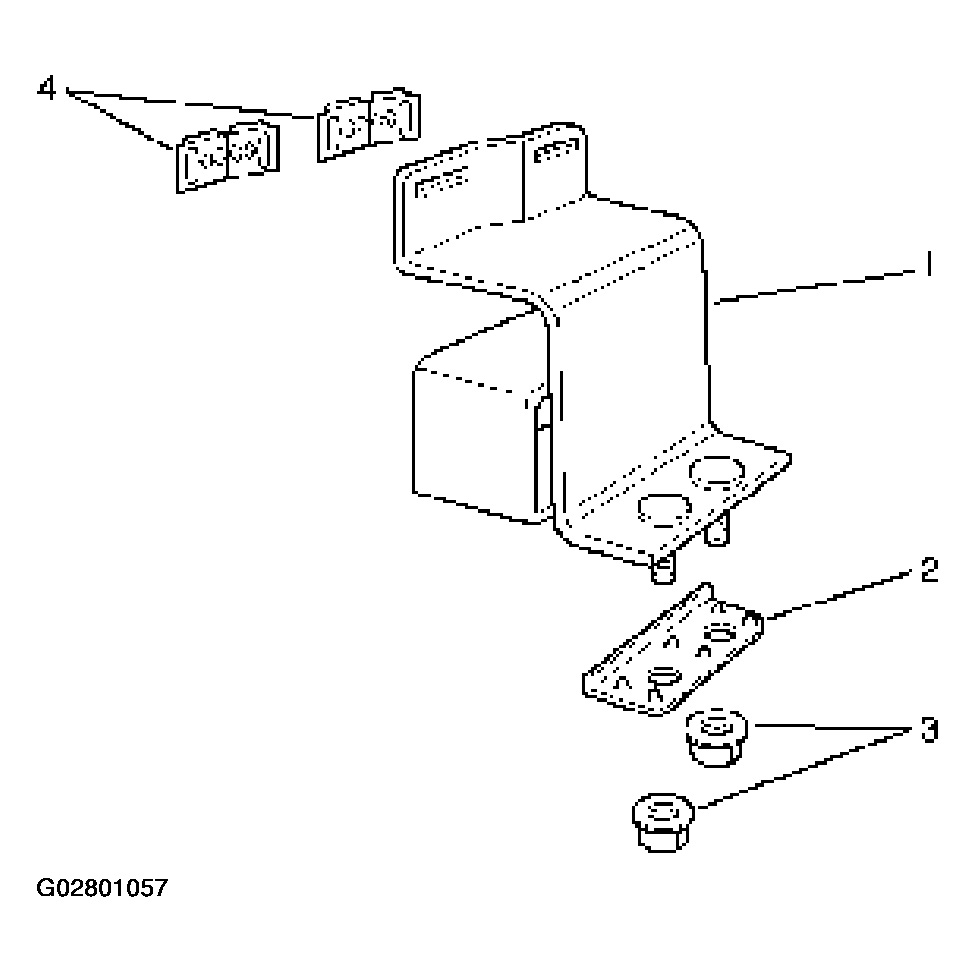 4
1
2
3
G02801057