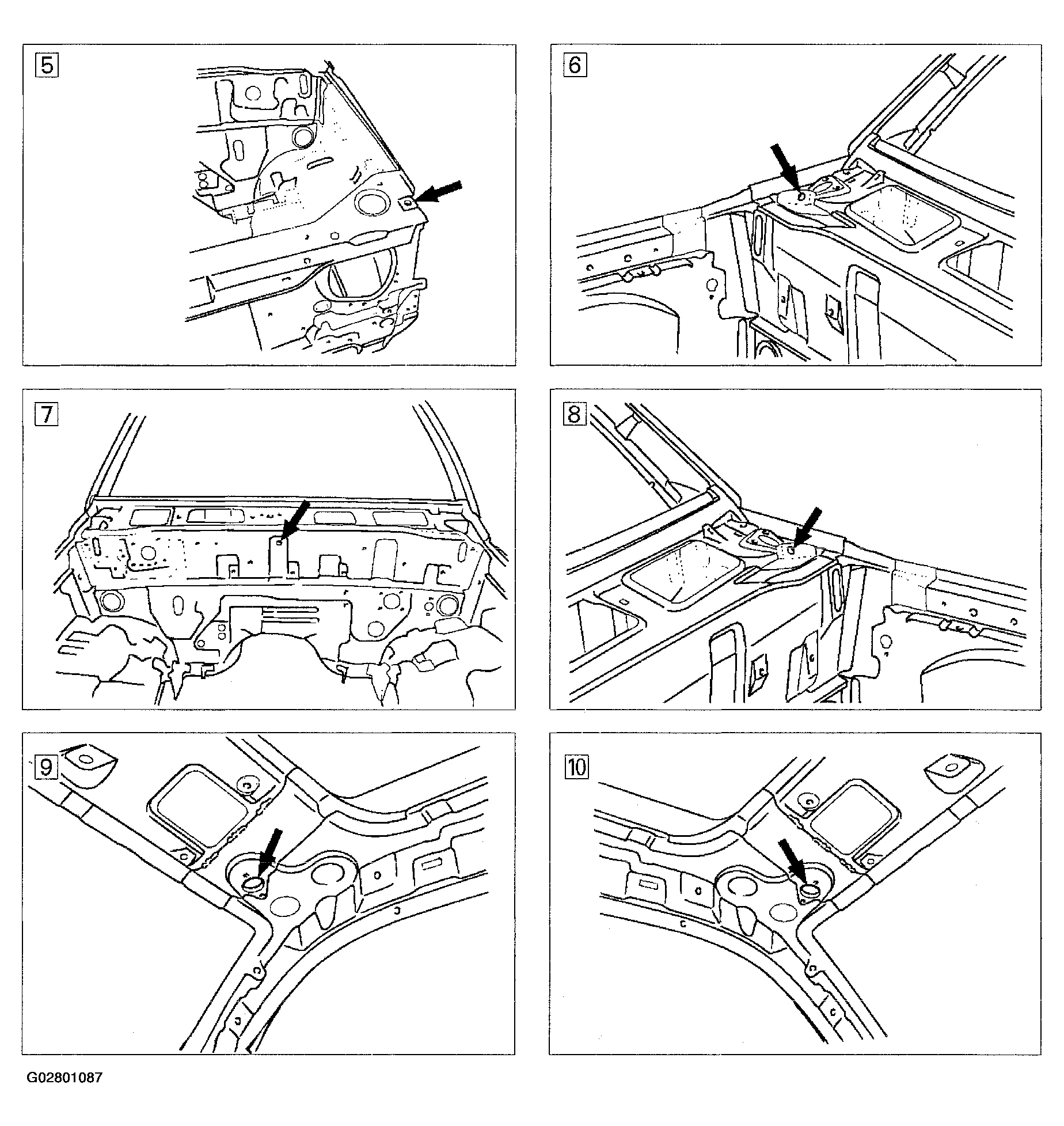 5

6

7

8

9

10

G02801087