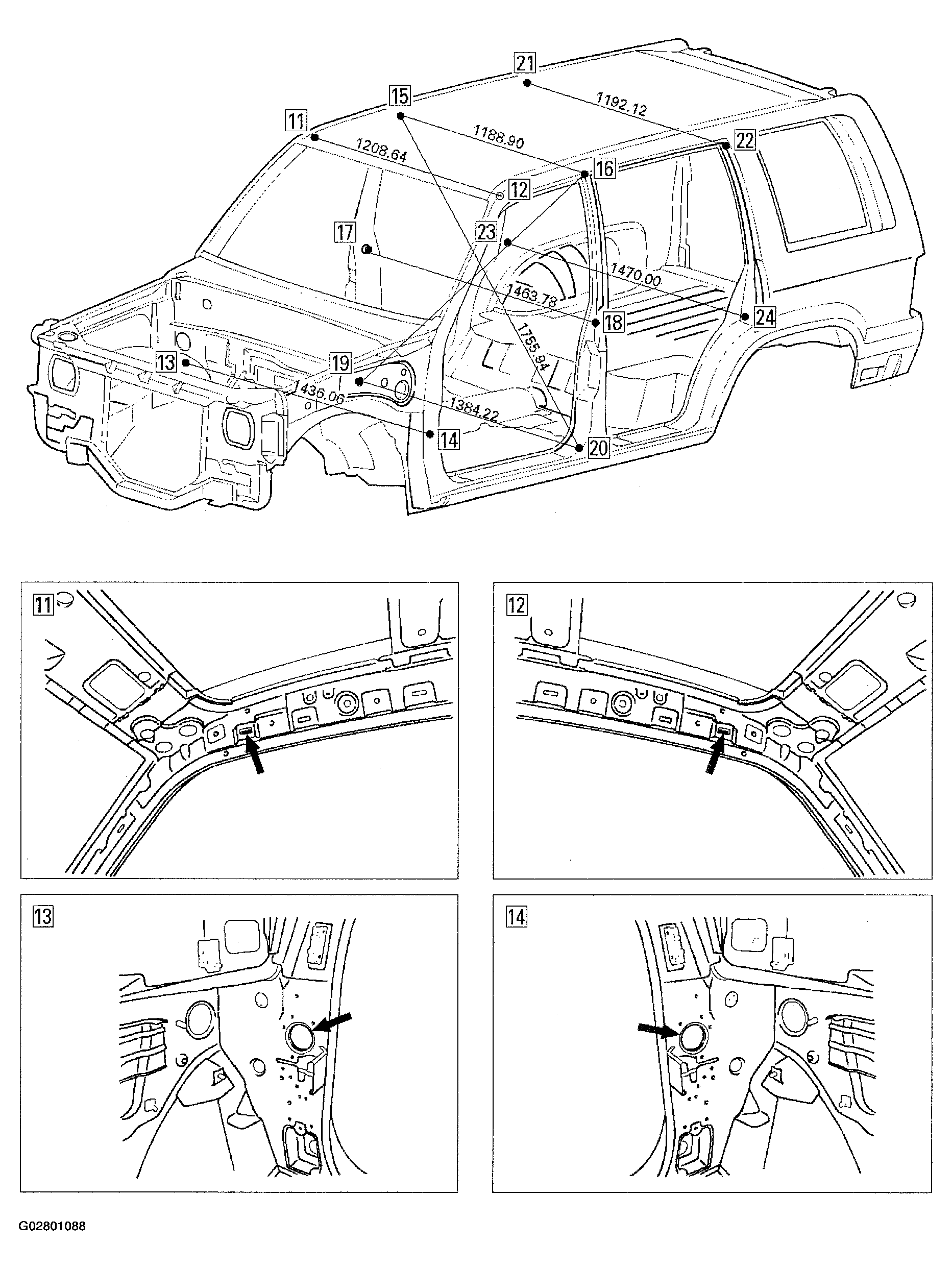 21
15
11
1192.12
1188.90
1208.64
22
16
12
17
23
1470.00
1463.78
18
24
1755.94
13
19
1436.06
1384.22
14
20

11

12

13

14

G02801088