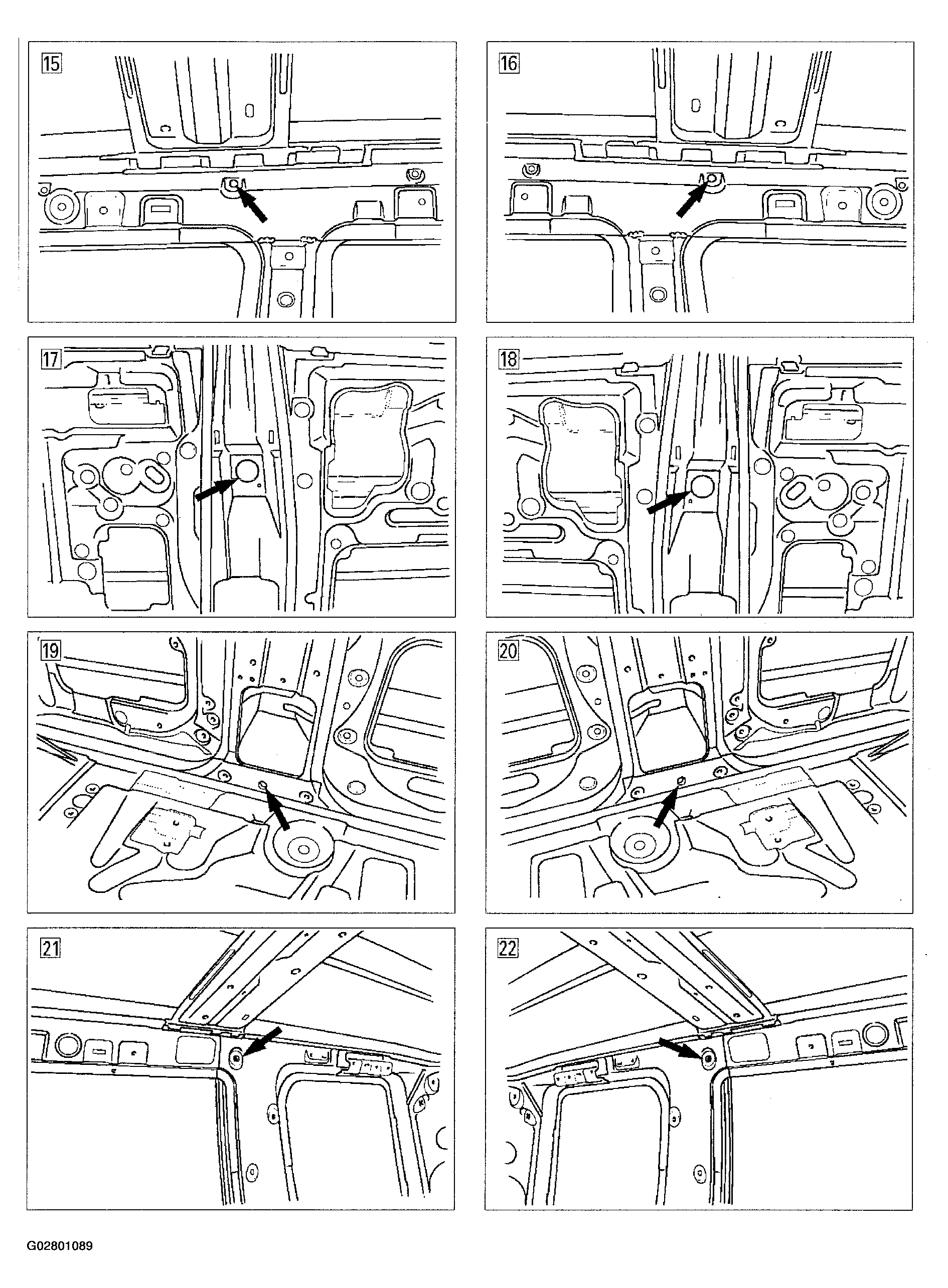 15

16

17

18

19

20

21

22

G02801089