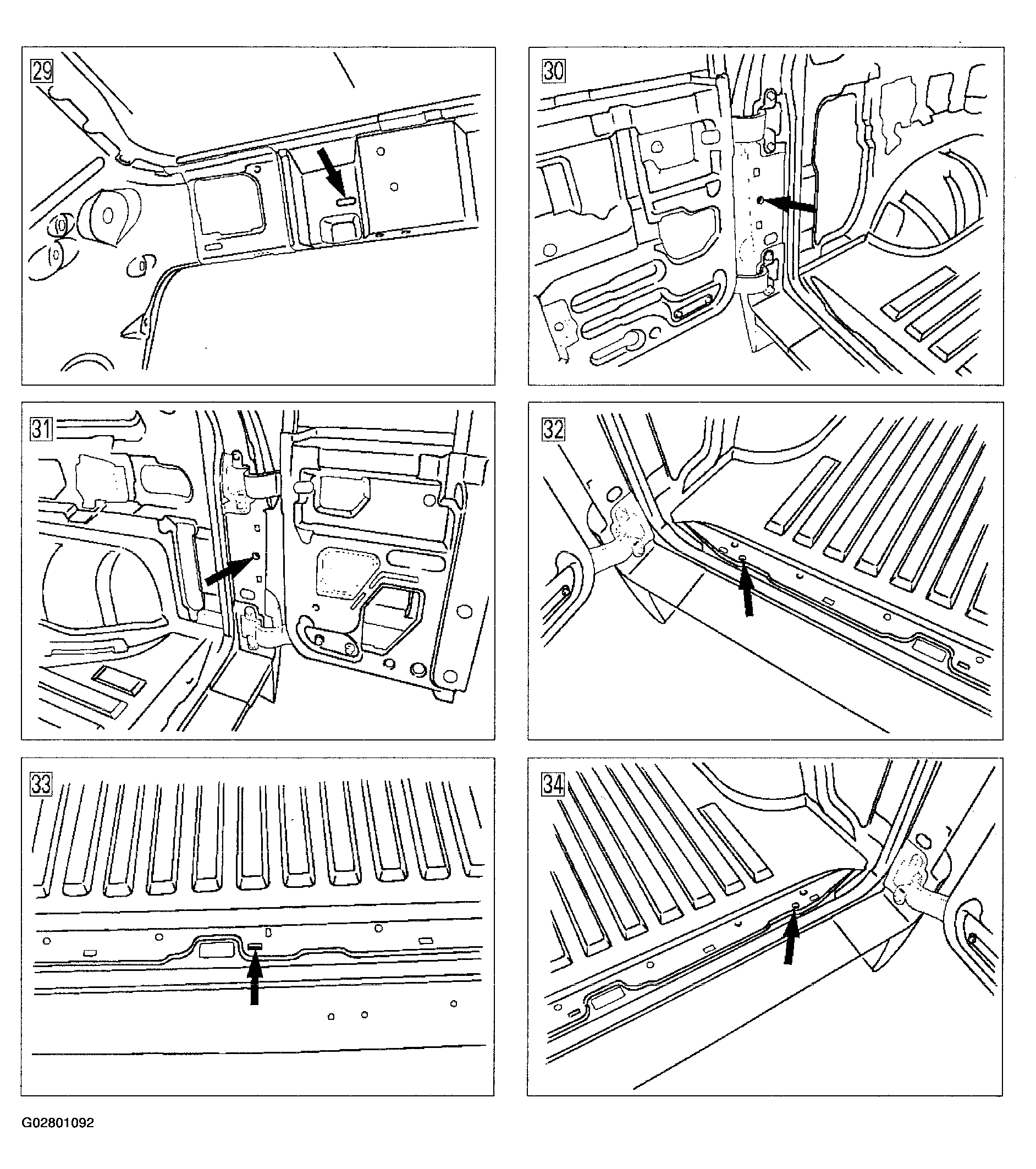 29

30

31

32

33

34

G02801092