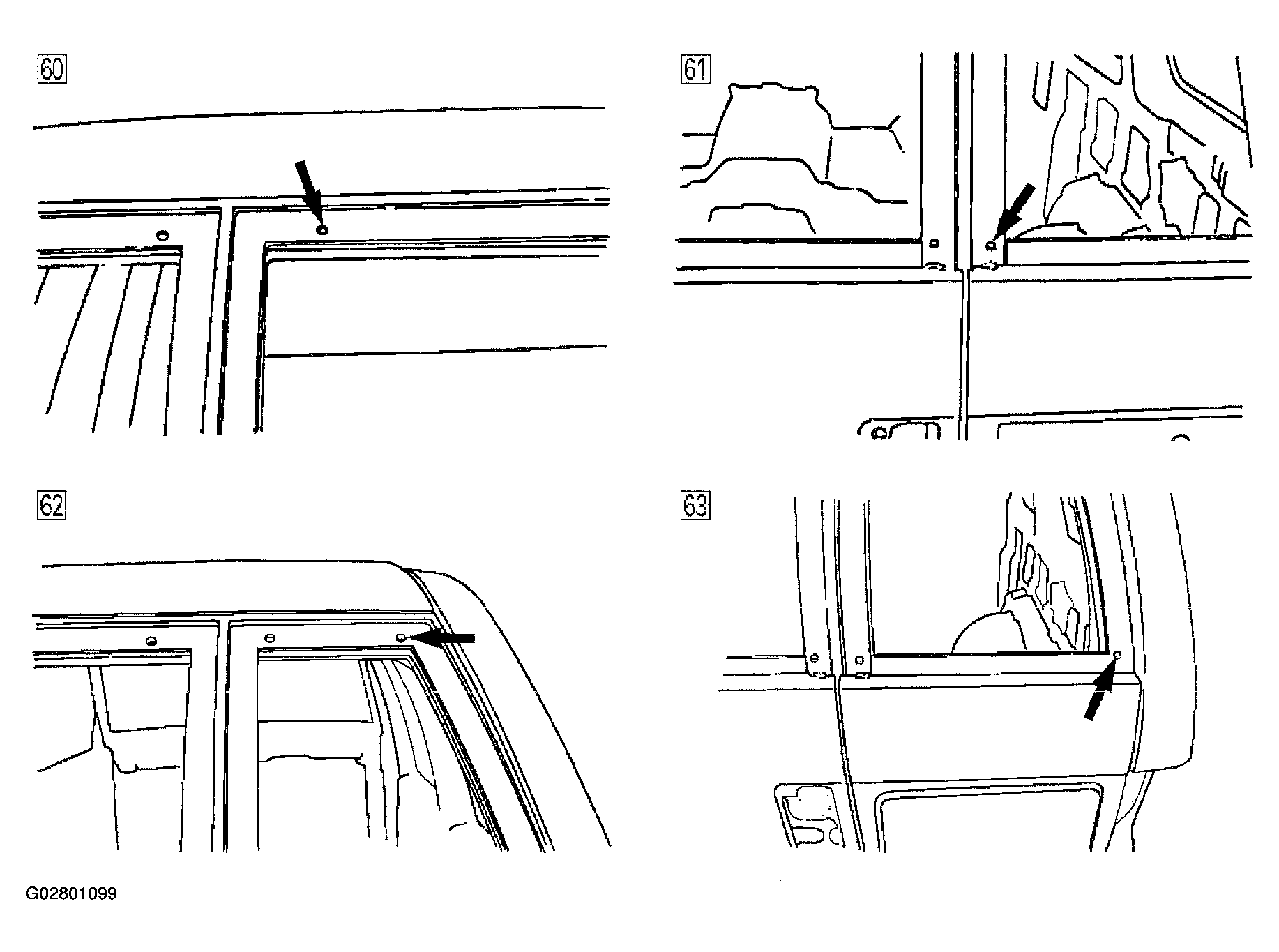 60

61

62

63

G02801099