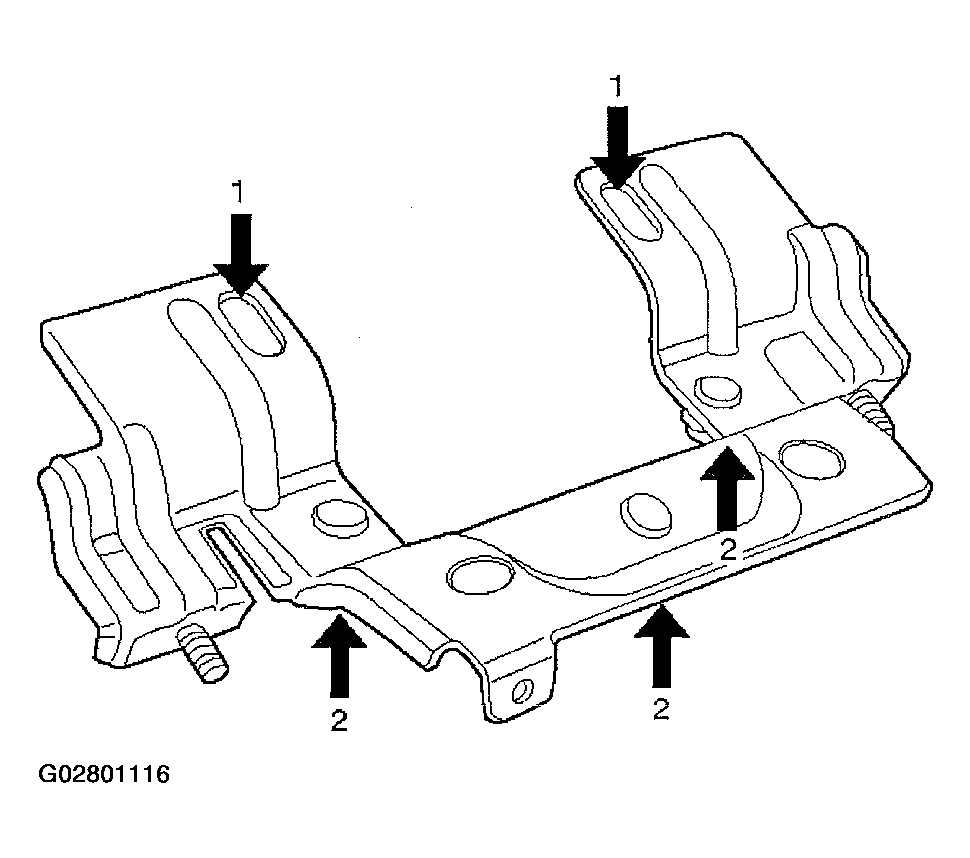 1

1

2

2

2

G02801116