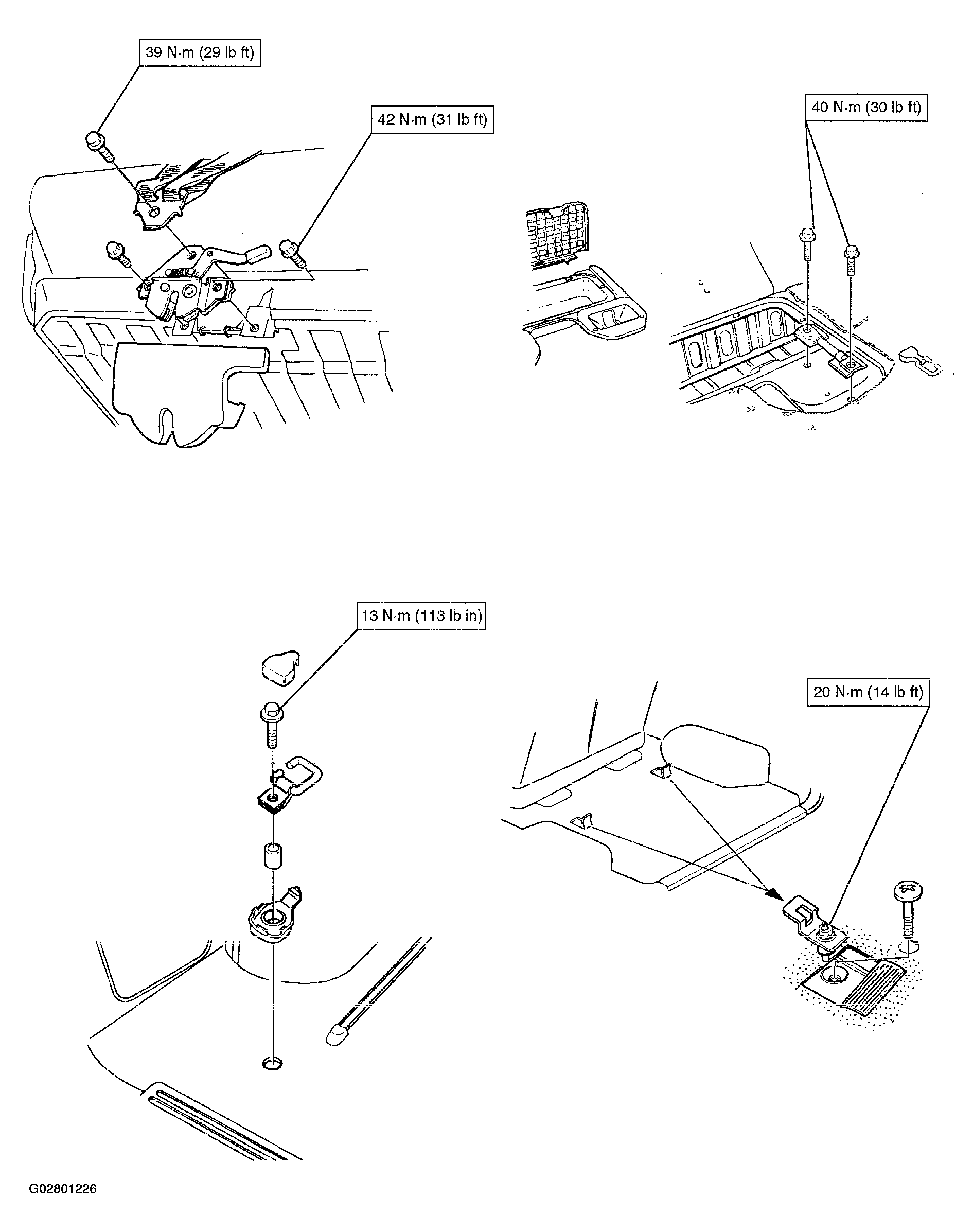 39 N·m (29 lb ft)

42 N·m (31 lb ft)

40 N·m (30 lb ft)

13 N·m (113 lb in)

20 N·m (14 lb ft)

G02801226