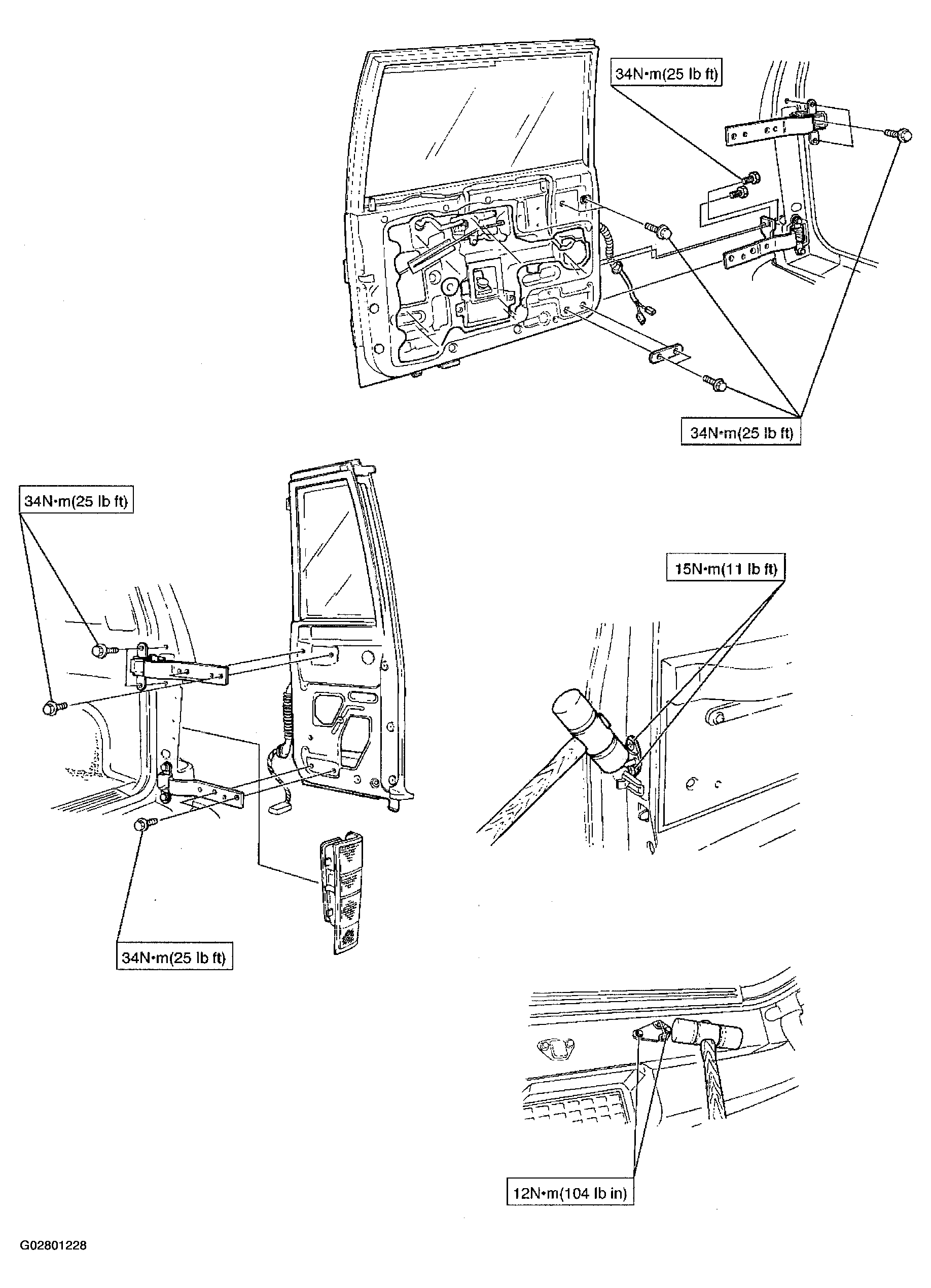 34N•m(25 lb ft)

34N•m(25 lb ft)

34N•m(25 lb ft)

15N•m(11 lb ft)

34N•m(25 lb ft)

12N•m(104 lb in)

G02801228