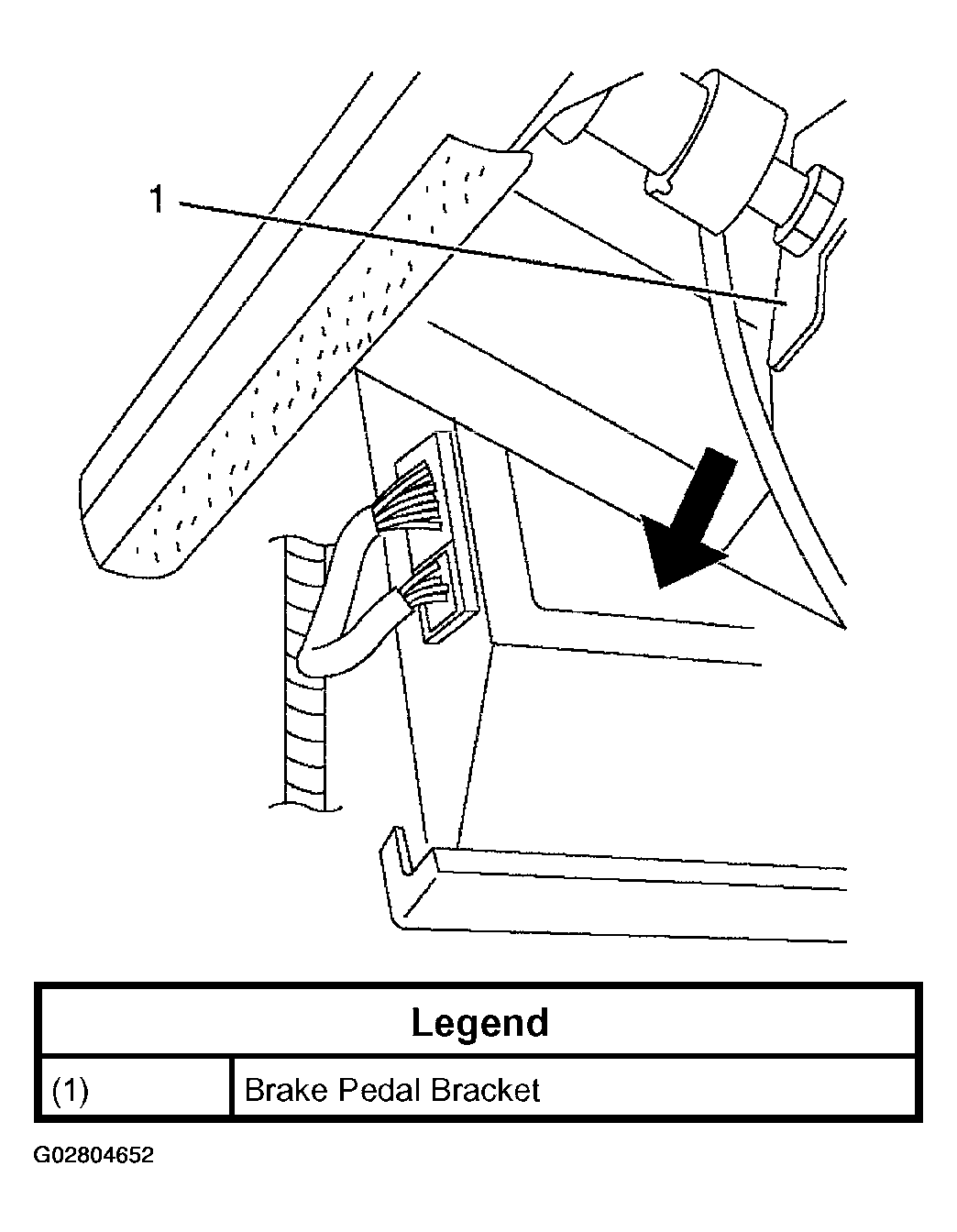 1

| Legend | |
|---|---|
| (1) | Brake Pedal Bracket |

G02804652