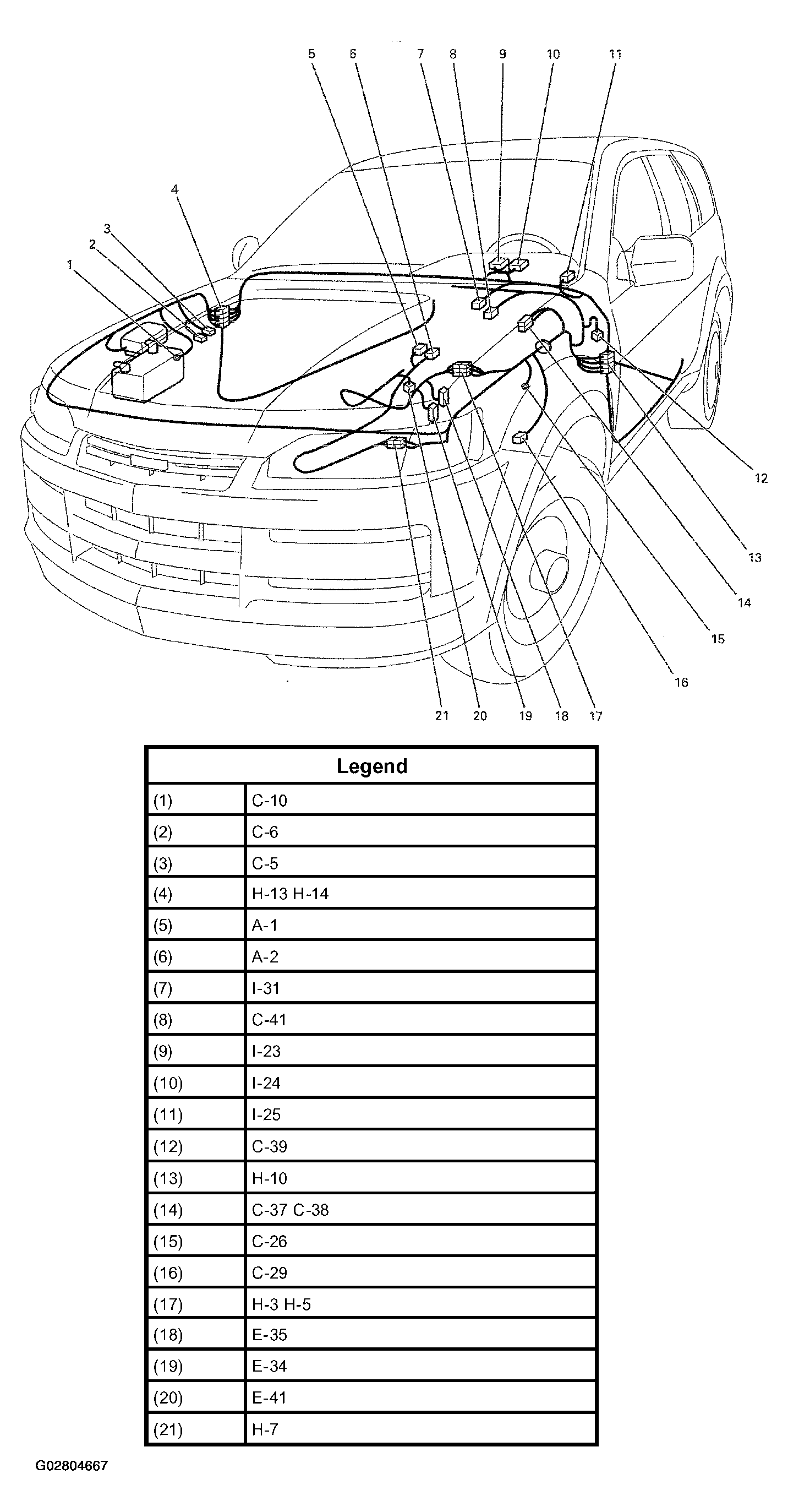 5 6 7 8 9 10 11

4

3

2

1

12

13

14

15

16

21 20 19 18 17

| Legend | |
|---|---|
| (1) | C-10 |
| (2) | C-6 |
| (3) | C-5 |
| (4) | H-13 H-14 |
| (5) | A-1 |
| (6) | A-2 |
| (7) | I-31 |
| (8) | C-41 |
| (9) | I-23 |
| (10) | I-24 |
| (11) | I-25 |
| (12) | C-39 |
| (13) | H-10 |
| (14) | C-37 C-38 |
| (15) | C-26 |
| (16) | C-29 |
| (17) | H-3 H-5 |
| (18) | E-35 |
| (19) | E-34 |
| (20) | E-41 |
| (21) | H-7 |

G02804667