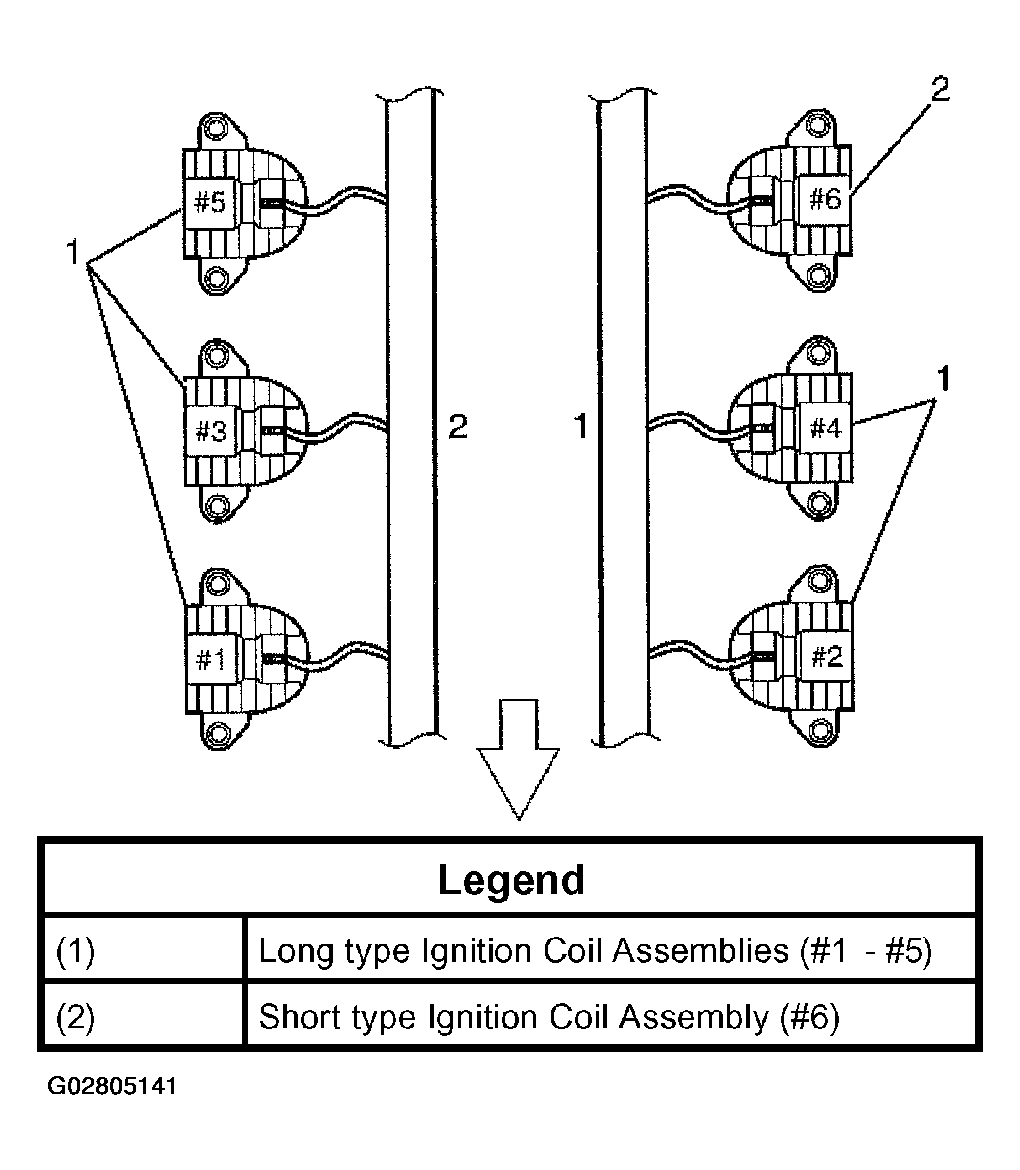 2
#5
#6
1
#3
2
1
#4
1
#1
#2

| Legend | |
|---|---|
| (1) | Long type Ignition Coil Assemblies (#1 - #5) |
| (2) | Short type Ignition Coil Assembly (#6) |

G02805141