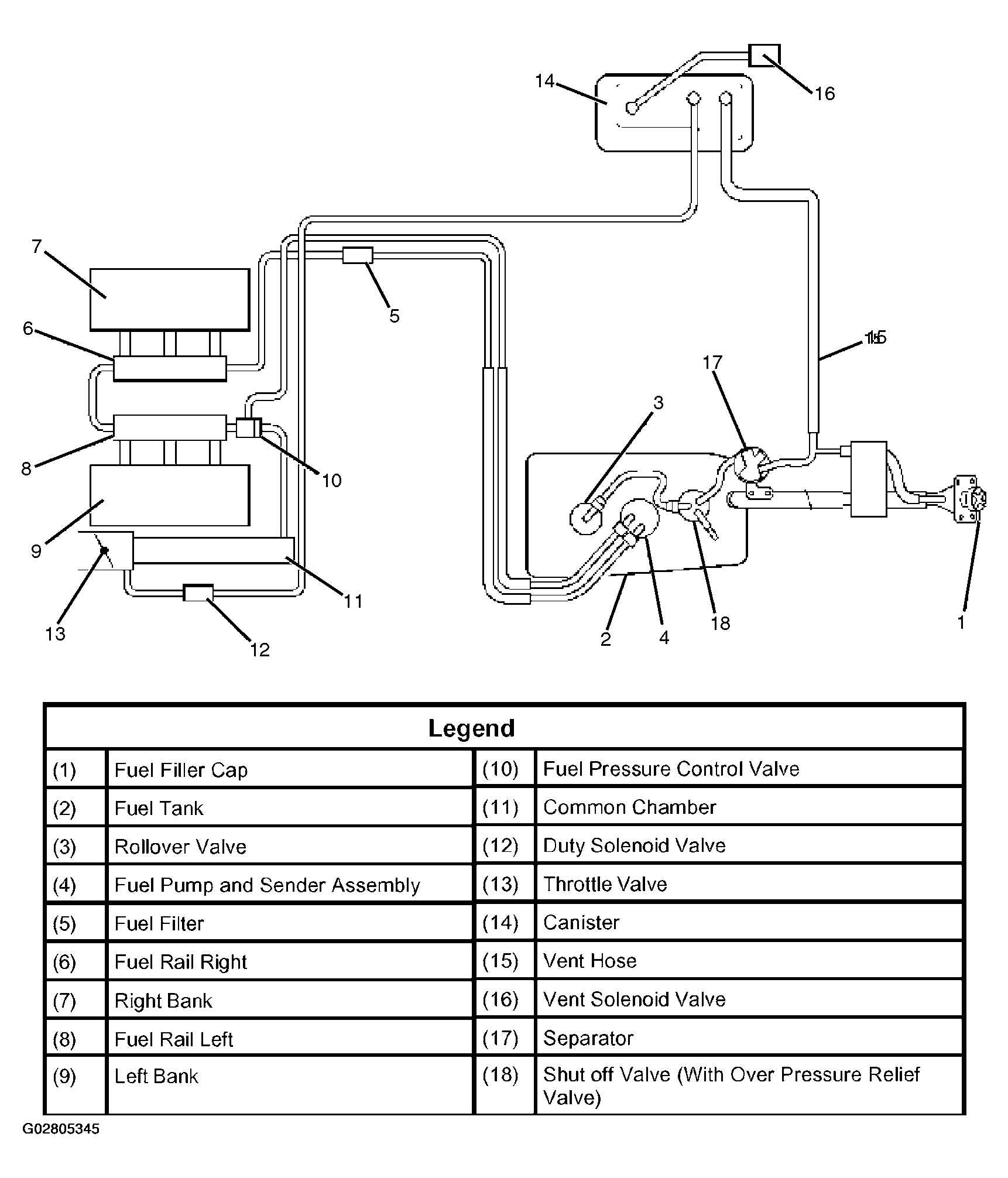 14
16
7
5
6
15
17
3
8
10
9
11
13
12
2
4
18
1

| Legend | | | |
|---|---|---|---|
| (1) | Fuel Filler Cap | (10) | Fuel Pressure Control Valve |
| (2) | Fuel Tank | (11) | Common Chamber |
| (3) | Rollover Valve | (12) | Duty Solenoid Valve |
| (4) | Fuel Pump and Sender Assembly | (13) | Throttle Valve |
| (5) | Fuel Filter | (14) | Canister |
| (6) | Fuel Rail Right | (15) | Vent Hose |
| (7) | Right Bank | (16) | Vent Solenoid Valve |
| (8) | Fuel Rail Left | (17) | Separator |
| (9) | Left Bank | (18) | Shut off Valve (With Over Pressure Relief Valve) |

G02805345