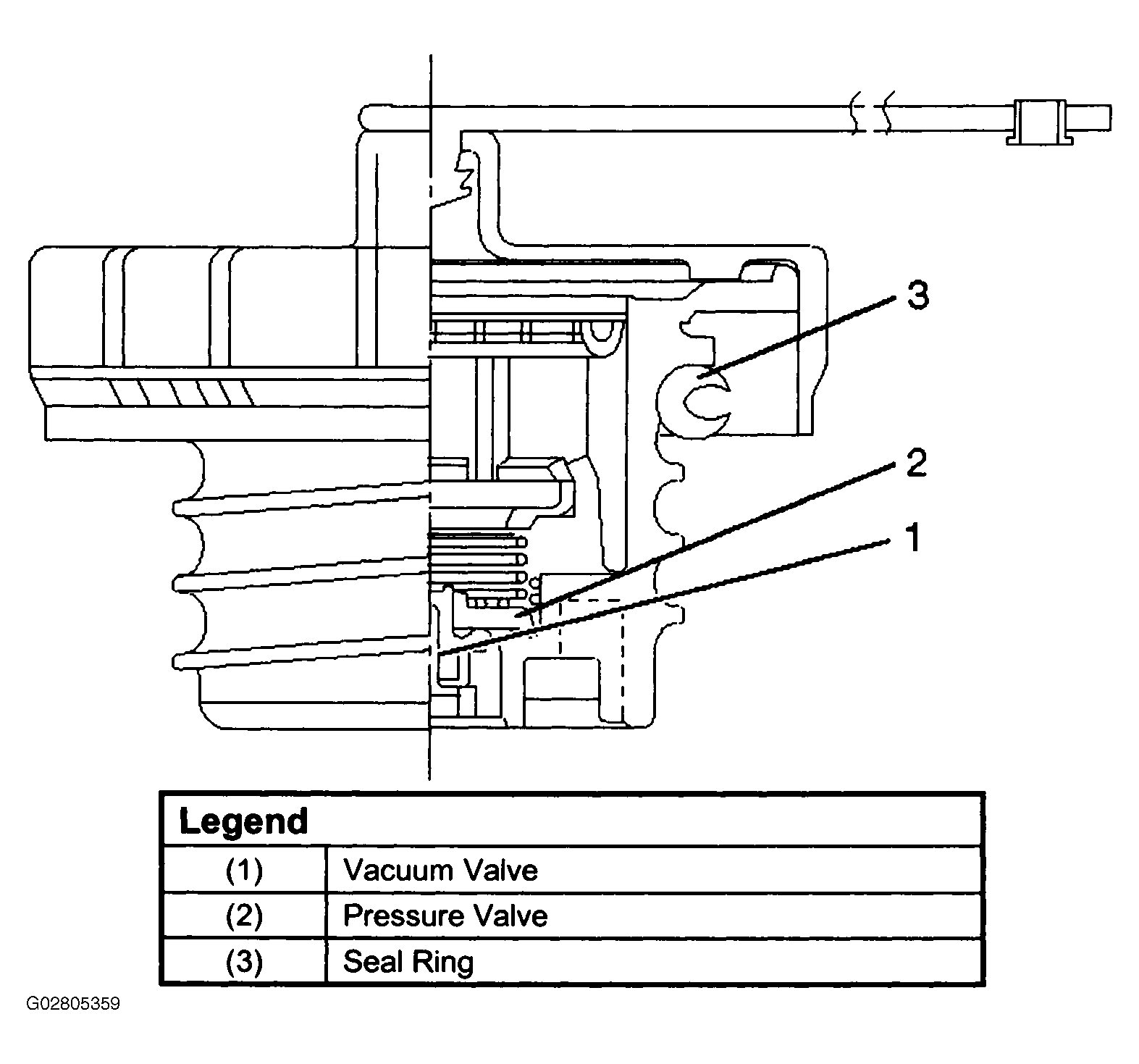 3

2

1

| Legend | |
|---|---|
| (1) | Vacuum Valve |
| (2) | Pressure Valve |
| (3) | Seal Ring |

G02805359