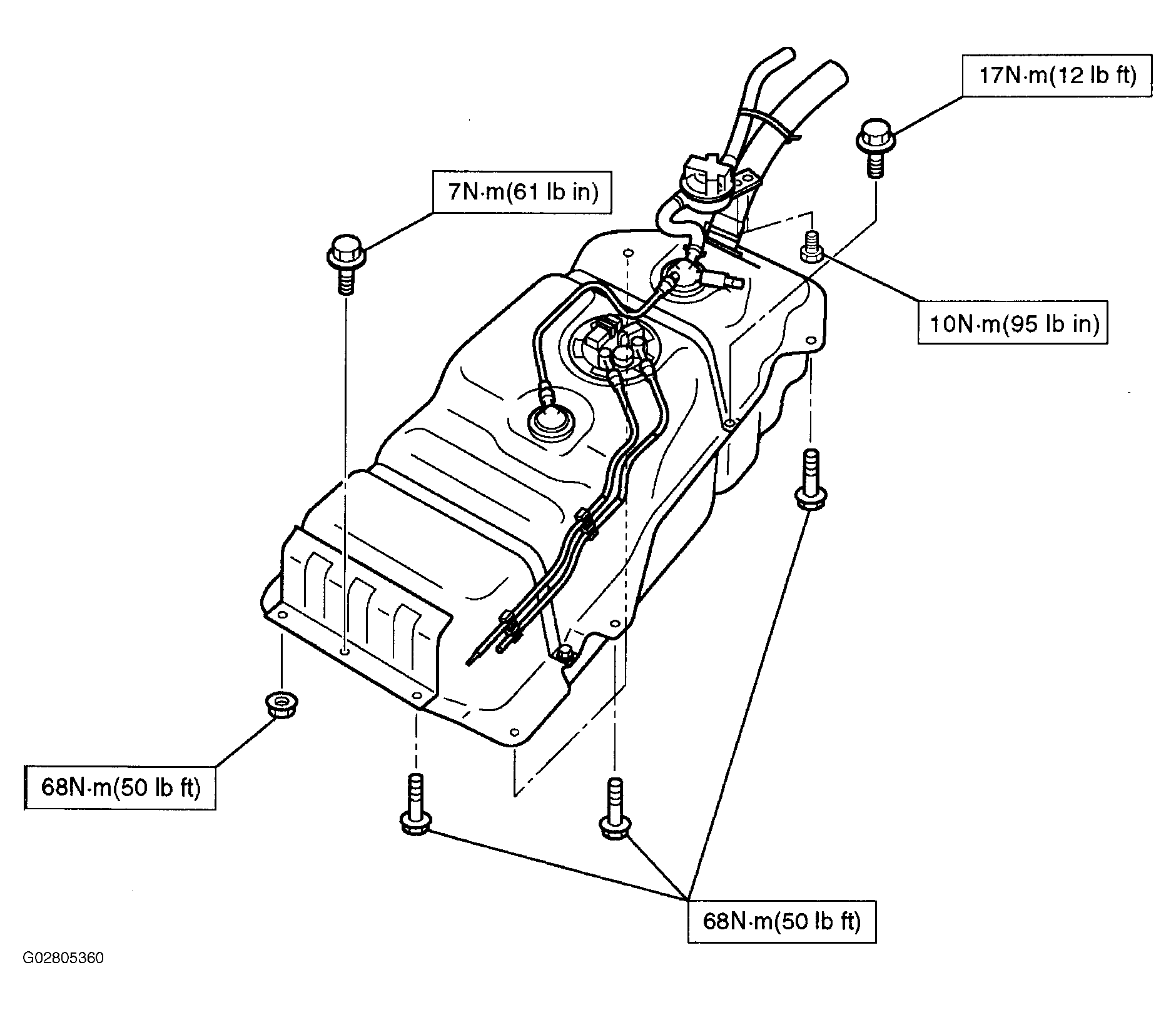 17N·m(12 lb ft)

7N·m(61 lb in)

10N·m(95 lb in)

68N·m(50 lb ft)

68N·m(50 lb ft)

G02805360