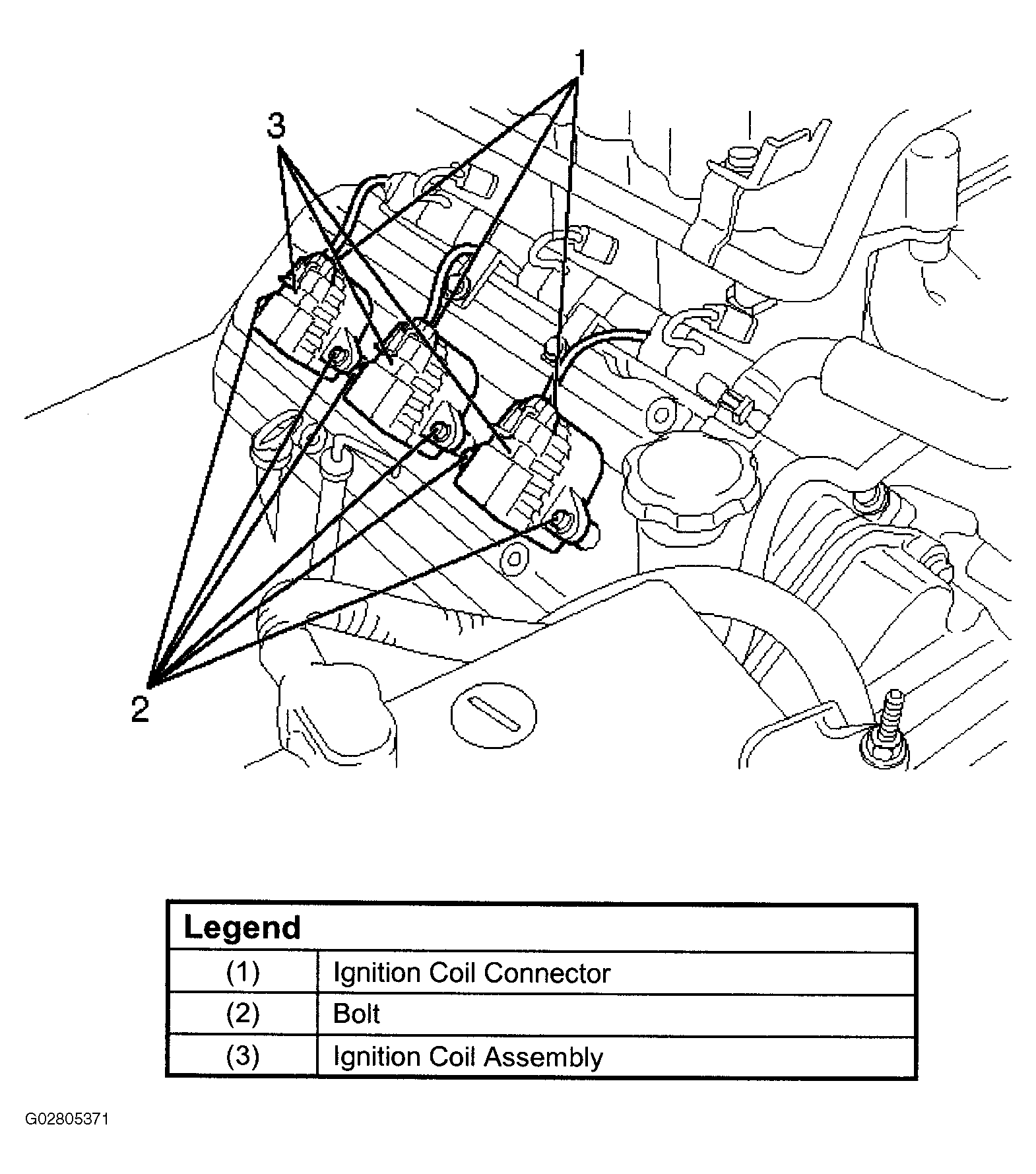 1

3

2

| Legend | |
|---|---|
| (1) | Ignition Coil Connector |
| (2) | Bolt |
| (3) | Ignition Coil Assembly |

G02805371