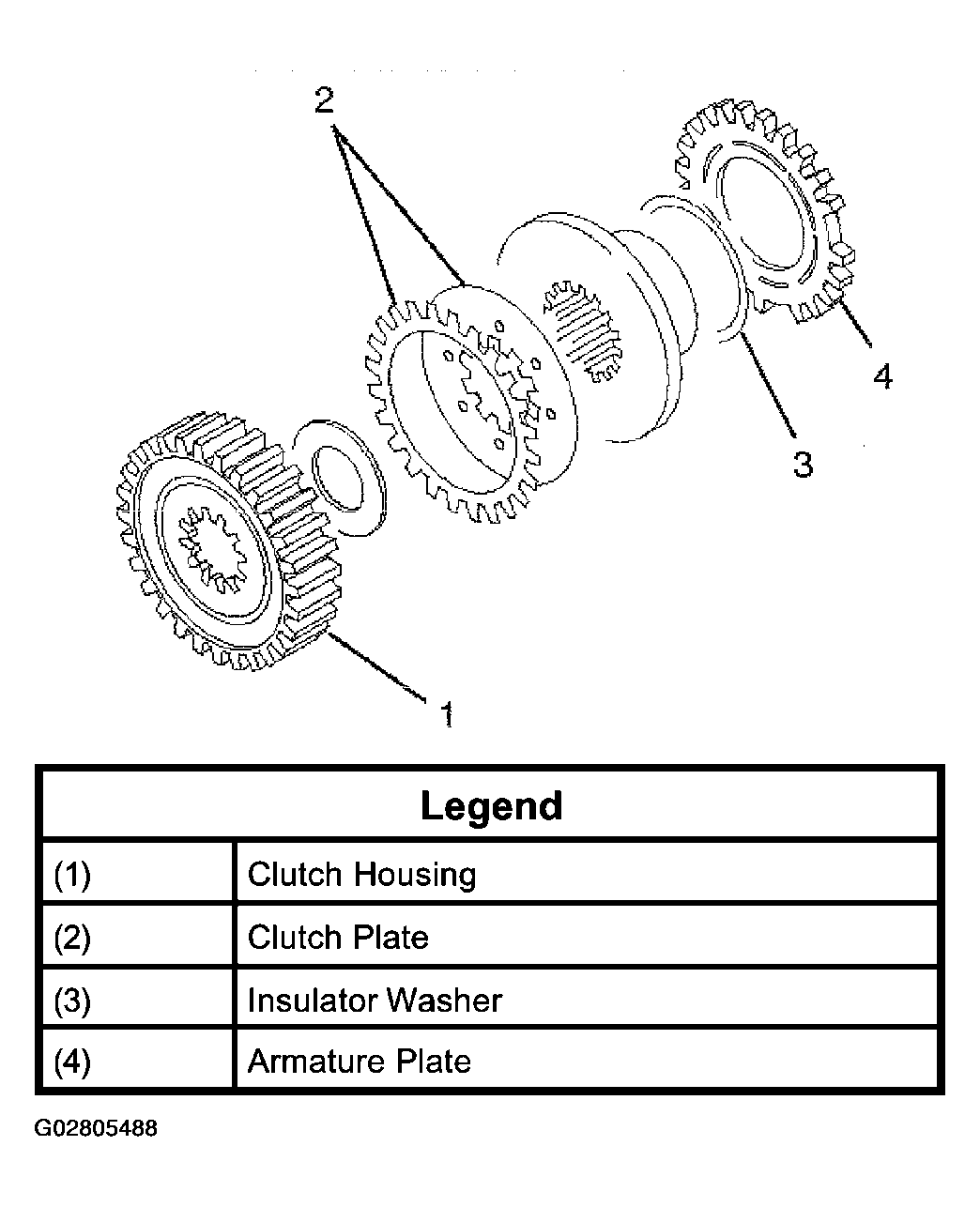 2

4

3

1

| Legend | |
|---|---|
| (1) | Clutch Housing |
| (2) | Clutch Plate |
| (3) | Insulator Washer |
| (4) | Armature Plate |

G02805488