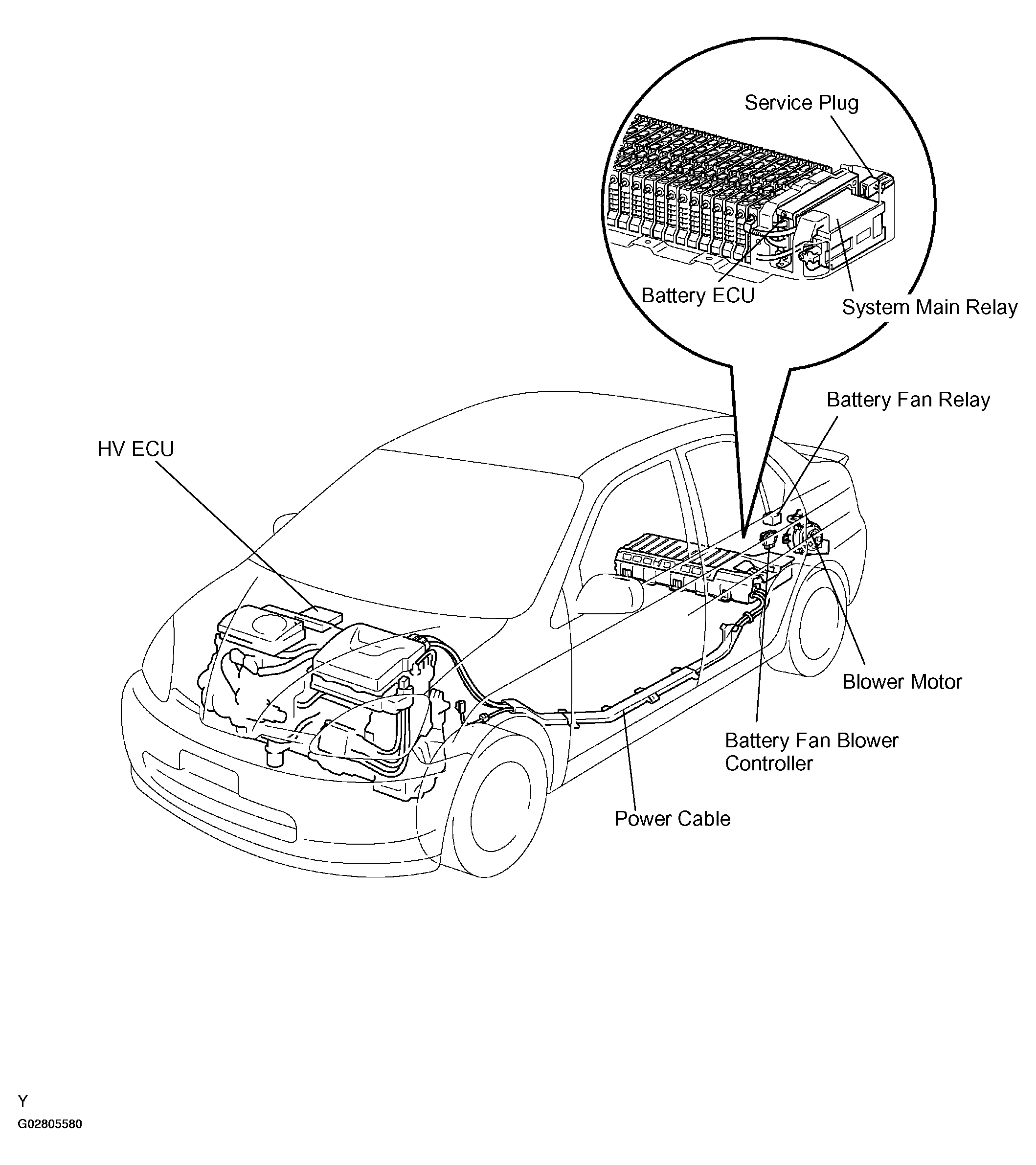 Service Plug

Battery ECU

System Main Relay

Battery Fan Relay

HV ECU

Blower Motor

Battery Fan Blower Controller

Power Cable

Y

G02805580