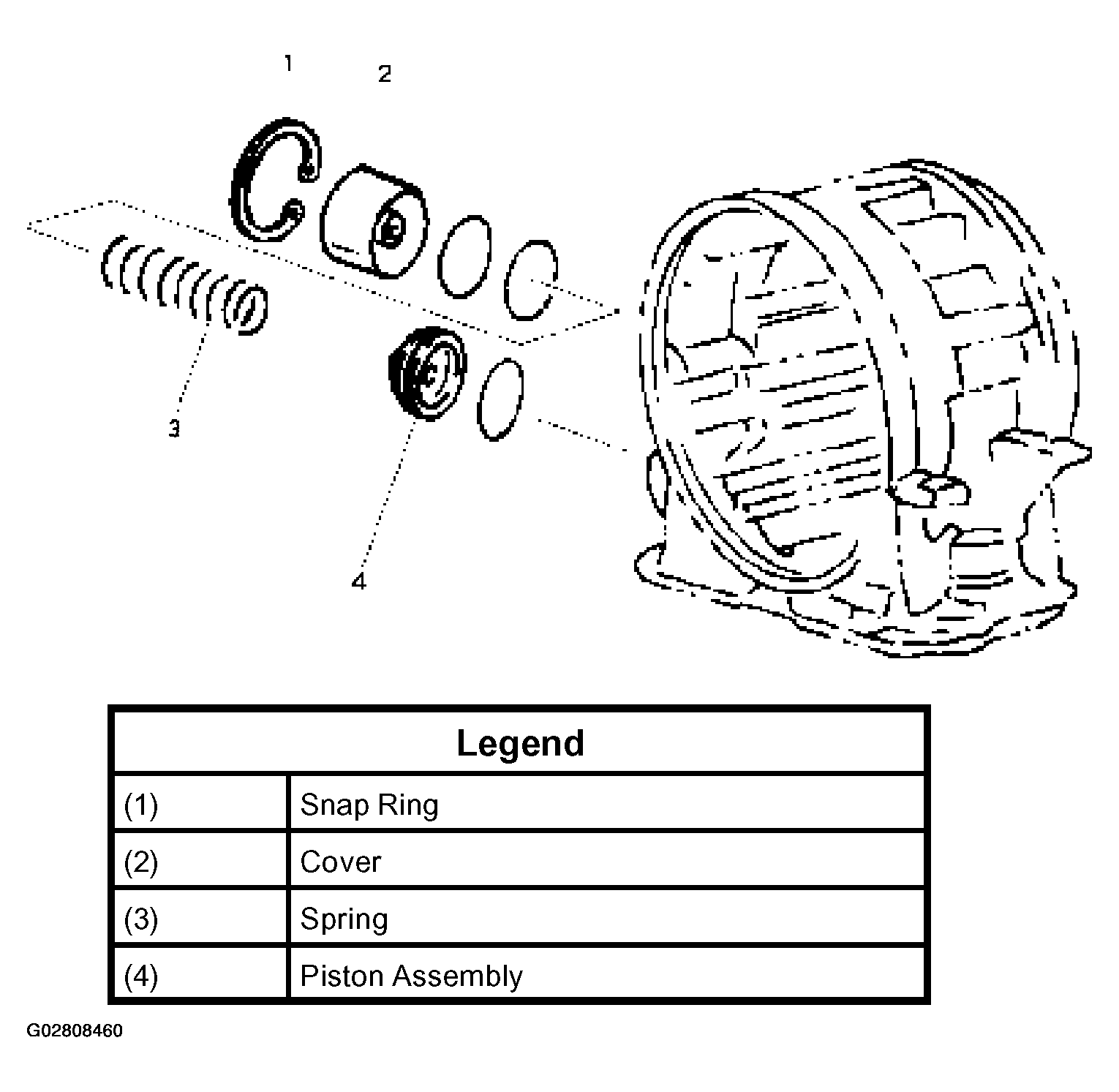 1
2
3
4

| Legend | |
|---|---|
| (1) | Snap Ring |
| (2) | Cover |
| (3) | Spring |
| (4) | Piston Assembly |

G02808460