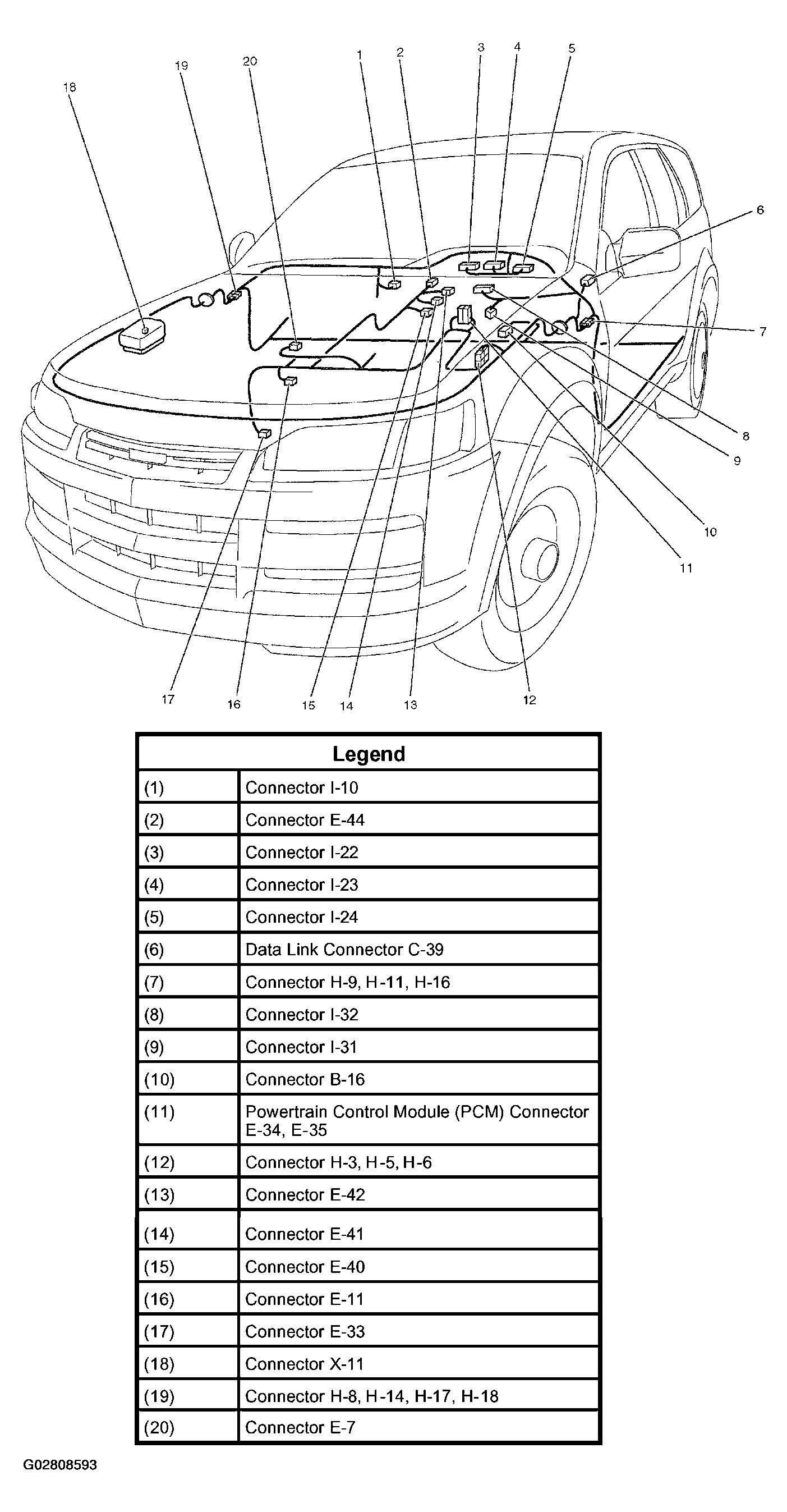 18 19 20 1 2 3 4 5 6 7 8 9 10 11 12 13 14 15 16 17

| Legend | |
|---|---|
| (1) | Connector I-10 |
| (2) | Connector E-44 |
| (3) | Connector I-22 |
| (4) | Connector I-23 |
| (5) | Connector I-24 |
| (6) | Data Link Connector C-39 |
| (7) | Connector H-9, H-11, H-16 |
| (8) | Connector I-32 |
| (9) | Connector I-31 |
| (10) | Connector B-16 |
| (11) | Powertrain Control Module (PCM) Connector E-34, E-35 |
| (12) | Connector H-3, H-5, H-6 |
| (13) | Connector E-42 |
| (14) | Connector E-41 |
| (15) | Connector E-40 |
| (16) | Connector E-11 |
| (17) | Connector E-33 |
| (18) | Connector X-11 |
| (19) | Connector H-8, H-14, H-17, H-18 |
| (20) | Connector E-7 |

G02808593