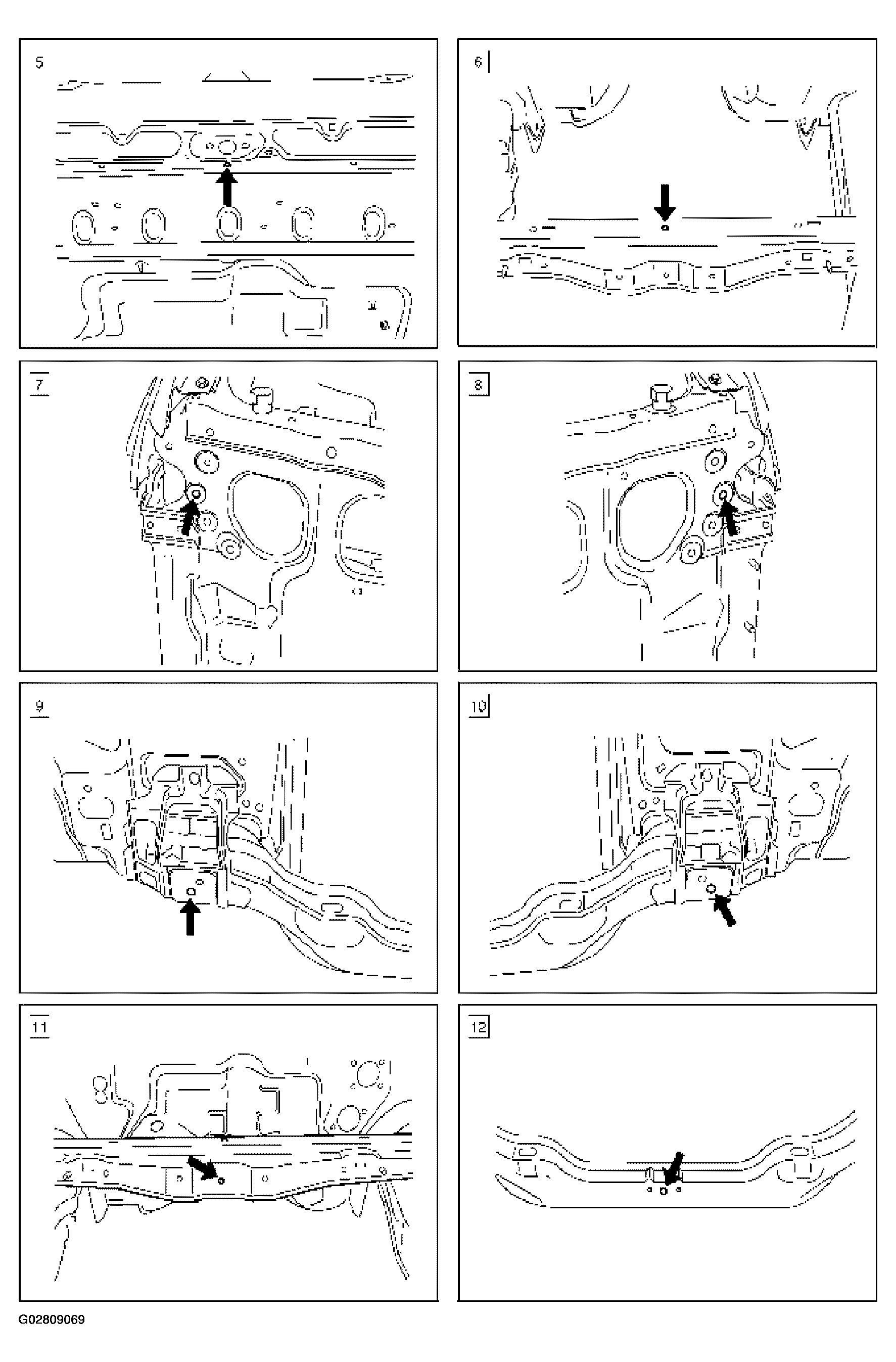 5

6

7

8

9

10

11

12

G02809069