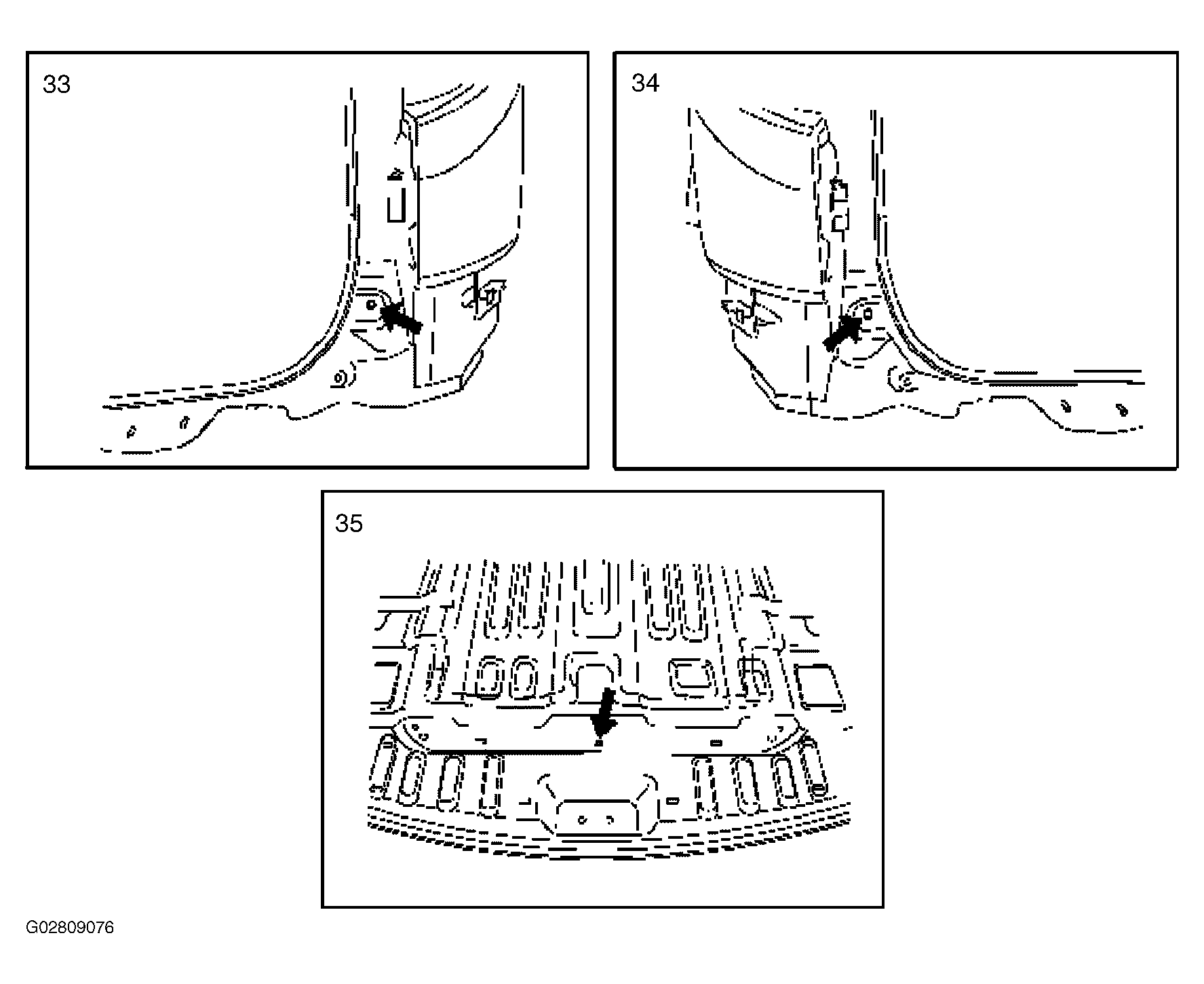 33

34

35

G02809076