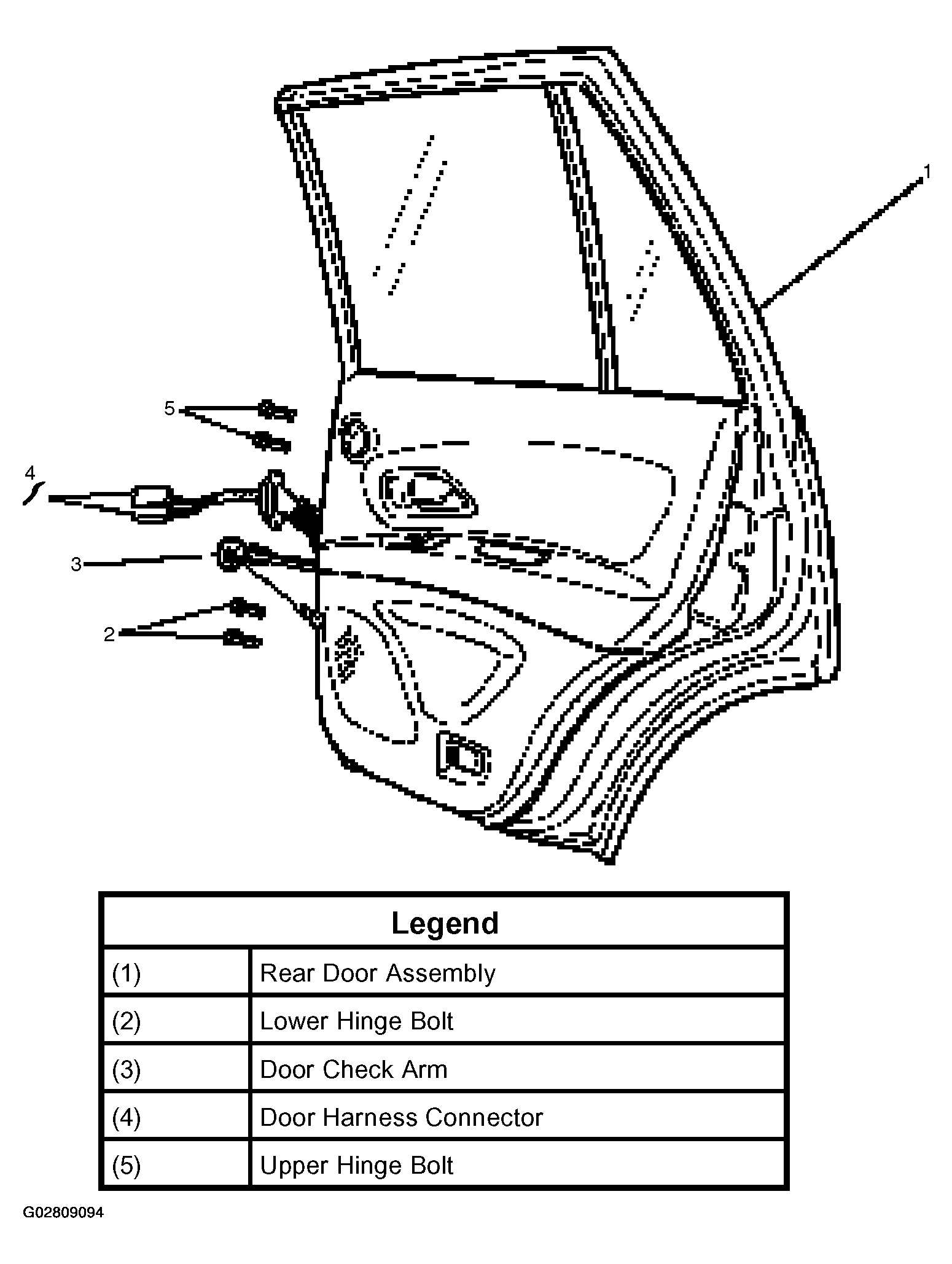 1
5
4
3
2

| Legend | |
|---|---|
| (1) | Rear Door Assembly |
| (2) | Lower Hinge Bolt |
| (3) | Door Check Arm |
| (4) | Door Harness Connector |
| (5) | Upper Hinge Bolt |

G02809094