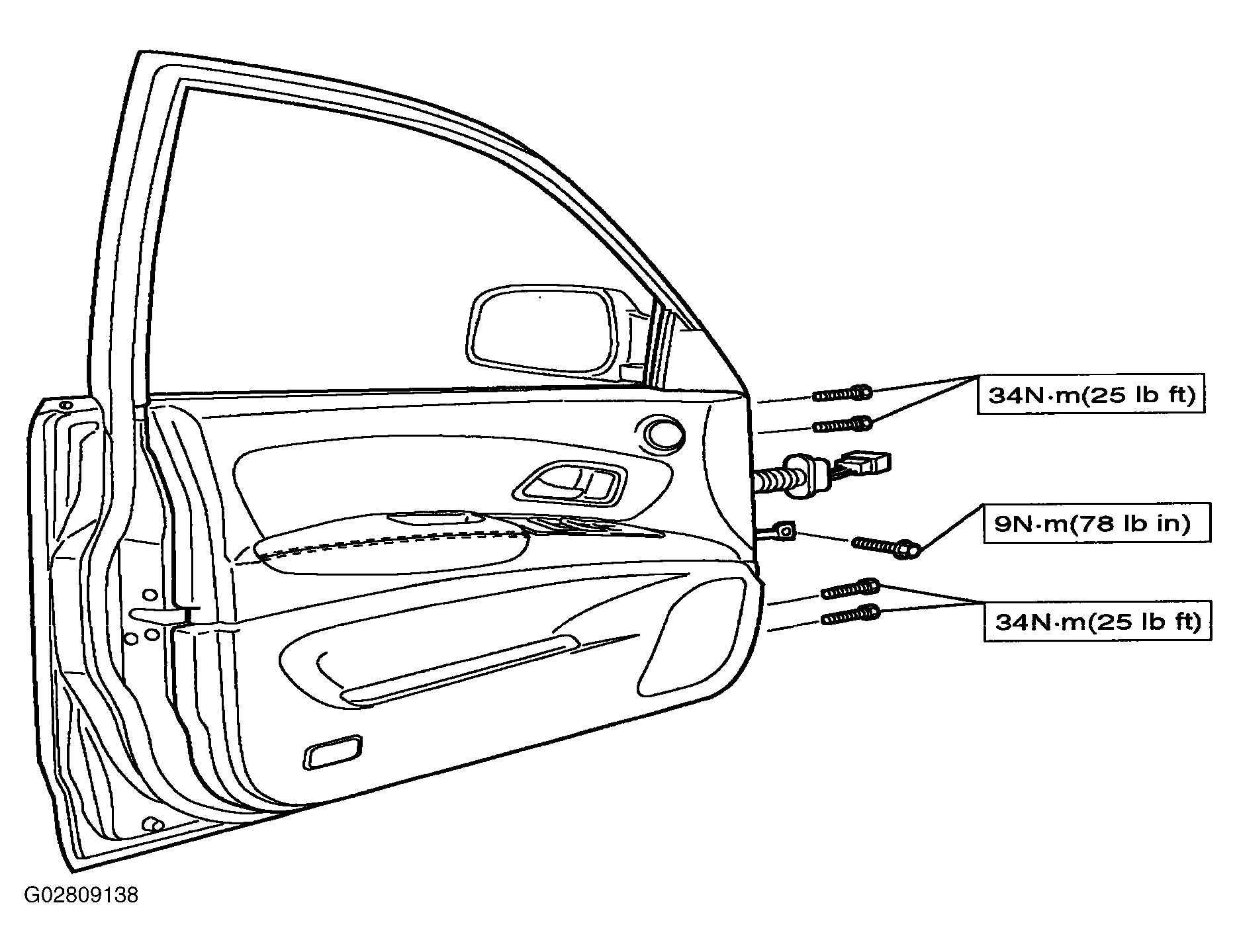 34N·m(25 lb ft)

9N·m(78 lb in)

34N·m(25 lb ft)

G02809138