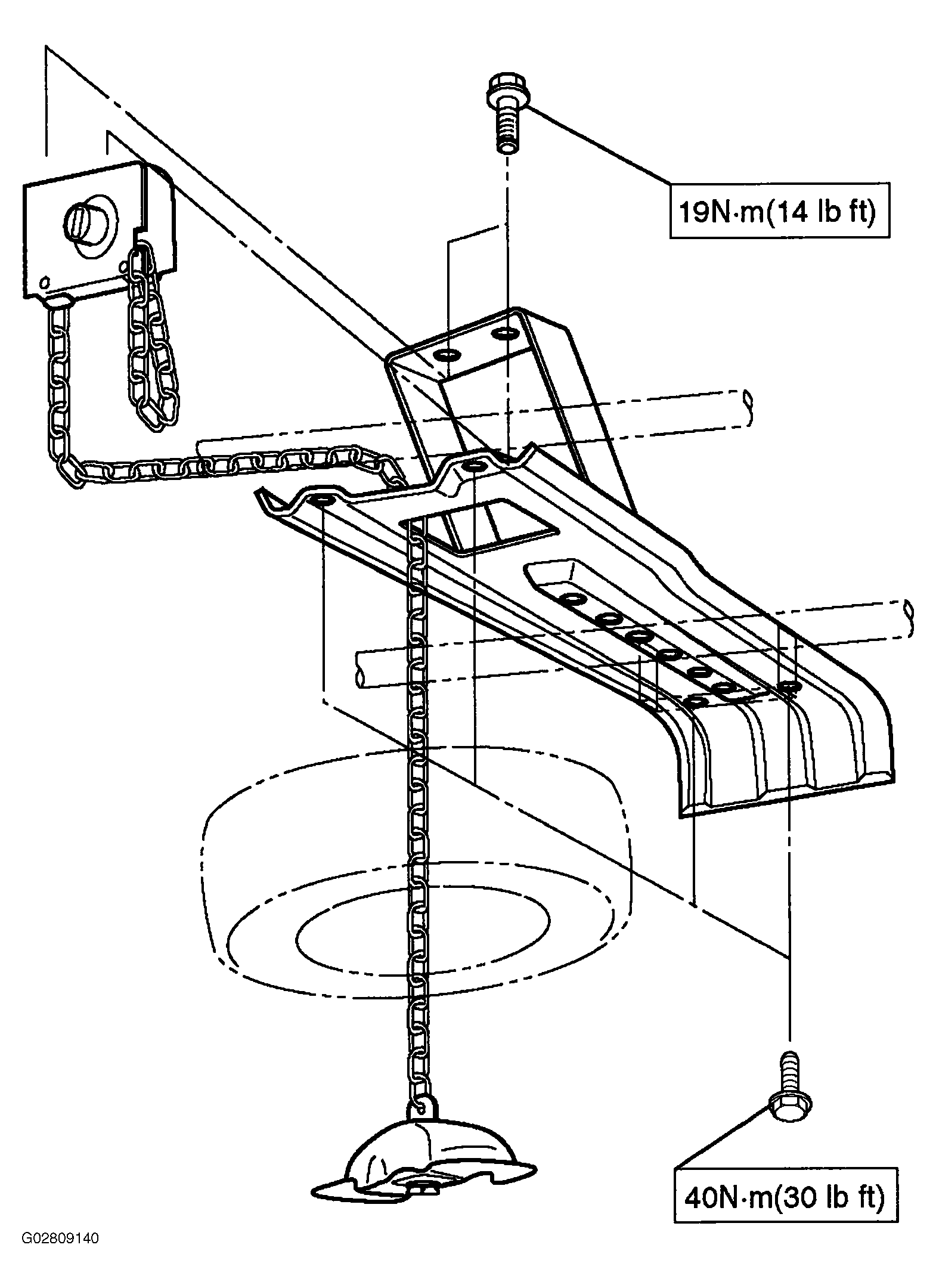 19N·m(14 lb ft)

40N·m(30 lb ft)

G02809140