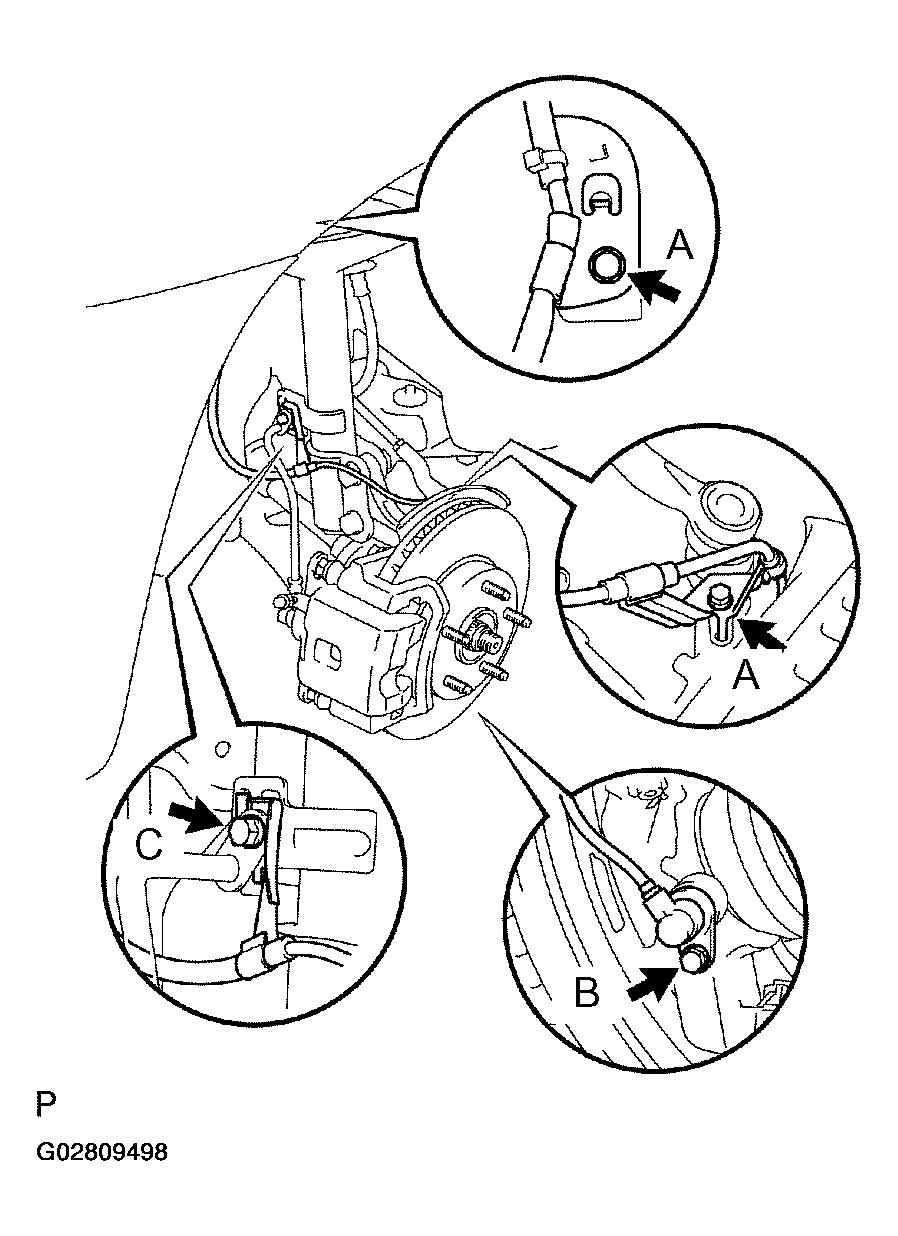 A

A

C

B

P

G02809498