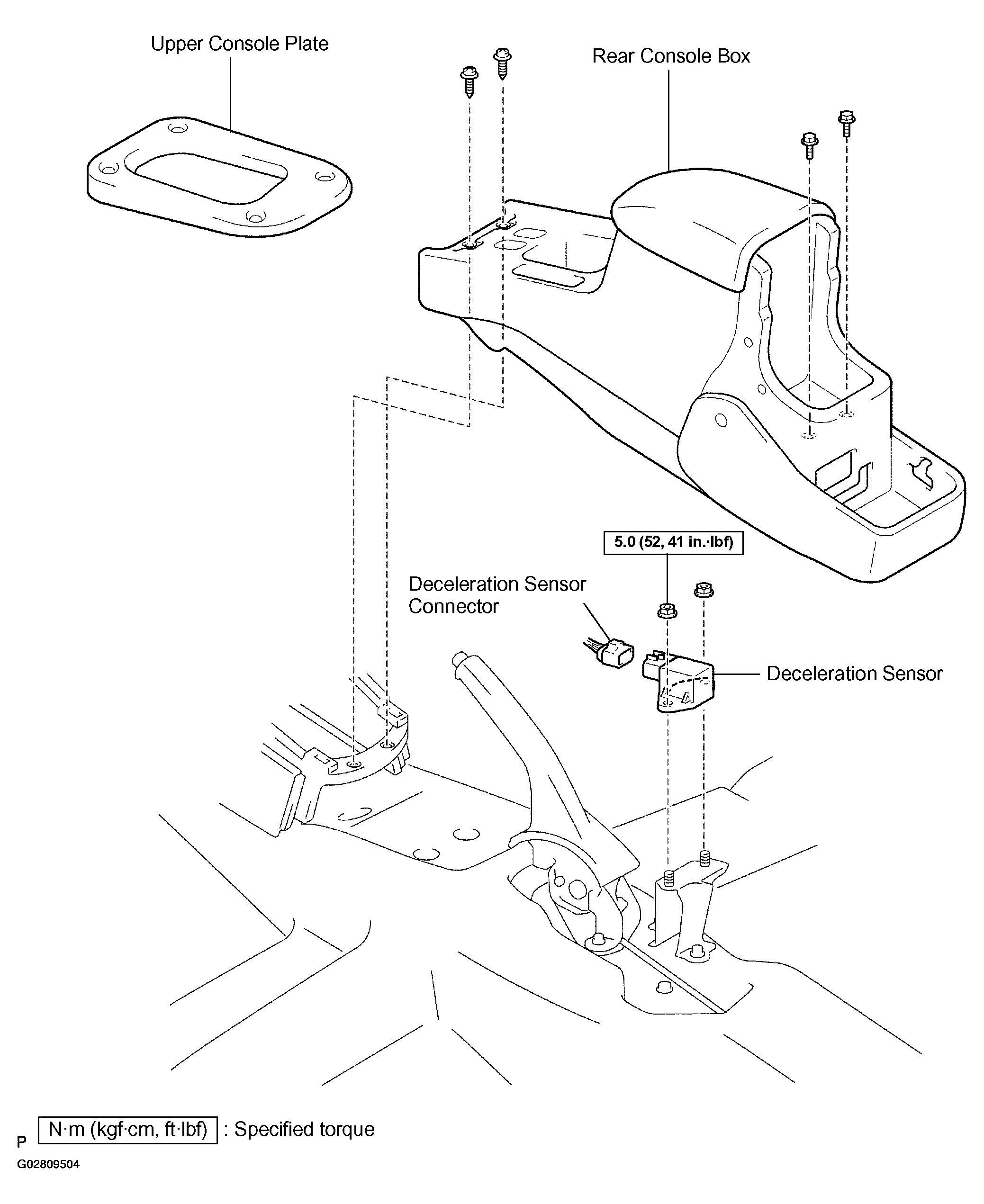 Upper Console Plate

Rear Console Box

5.0 (52, 41 in.·lbf)

Deceleration Sensor Connector

Deceleration Sensor

P

N·m (kgf·cm, ft·lbf) : Specified torque

G02809504