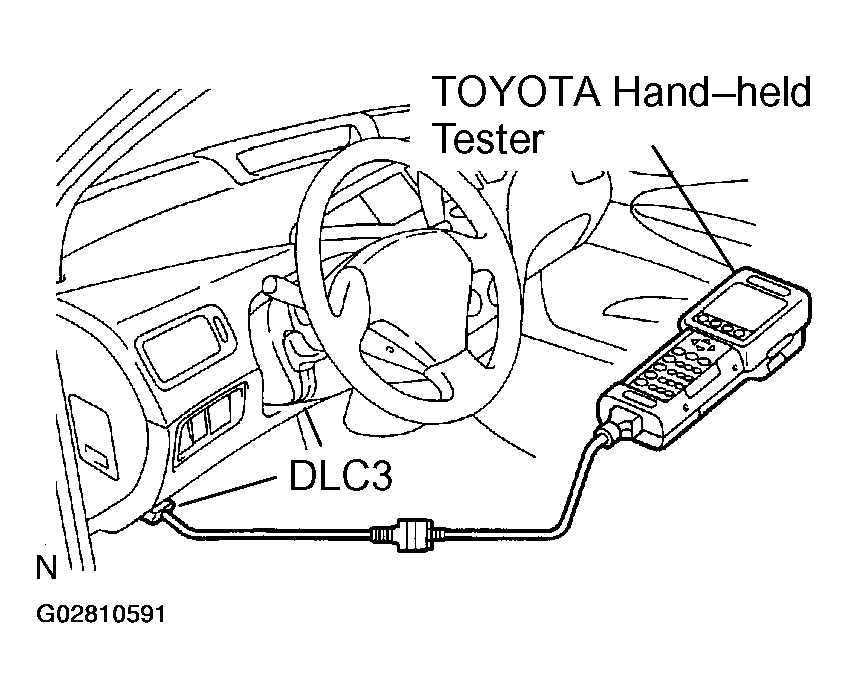 TOYOTA Hand–held Tester

DLC3

N

G02810591