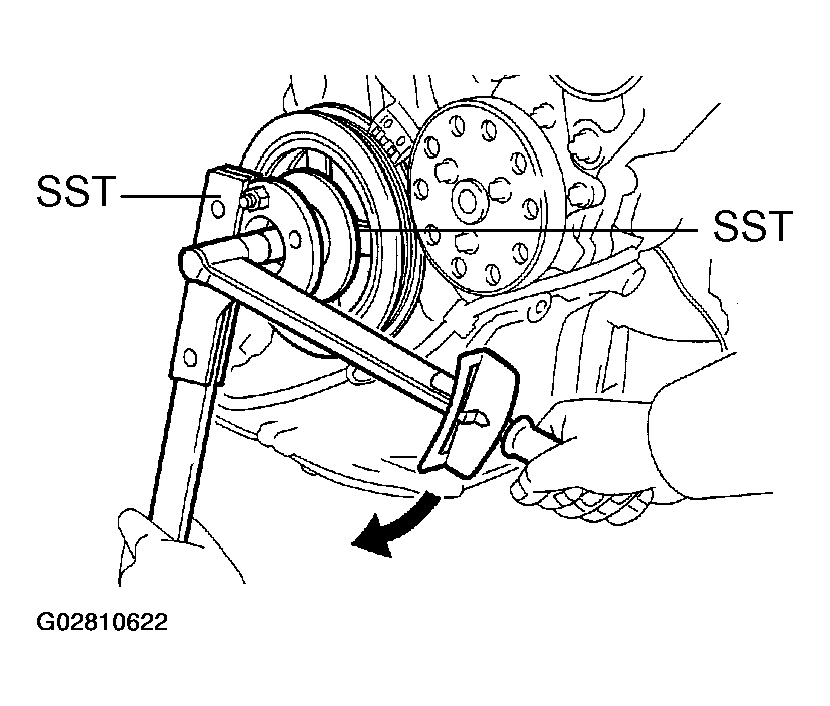 SST

SST

G02810622