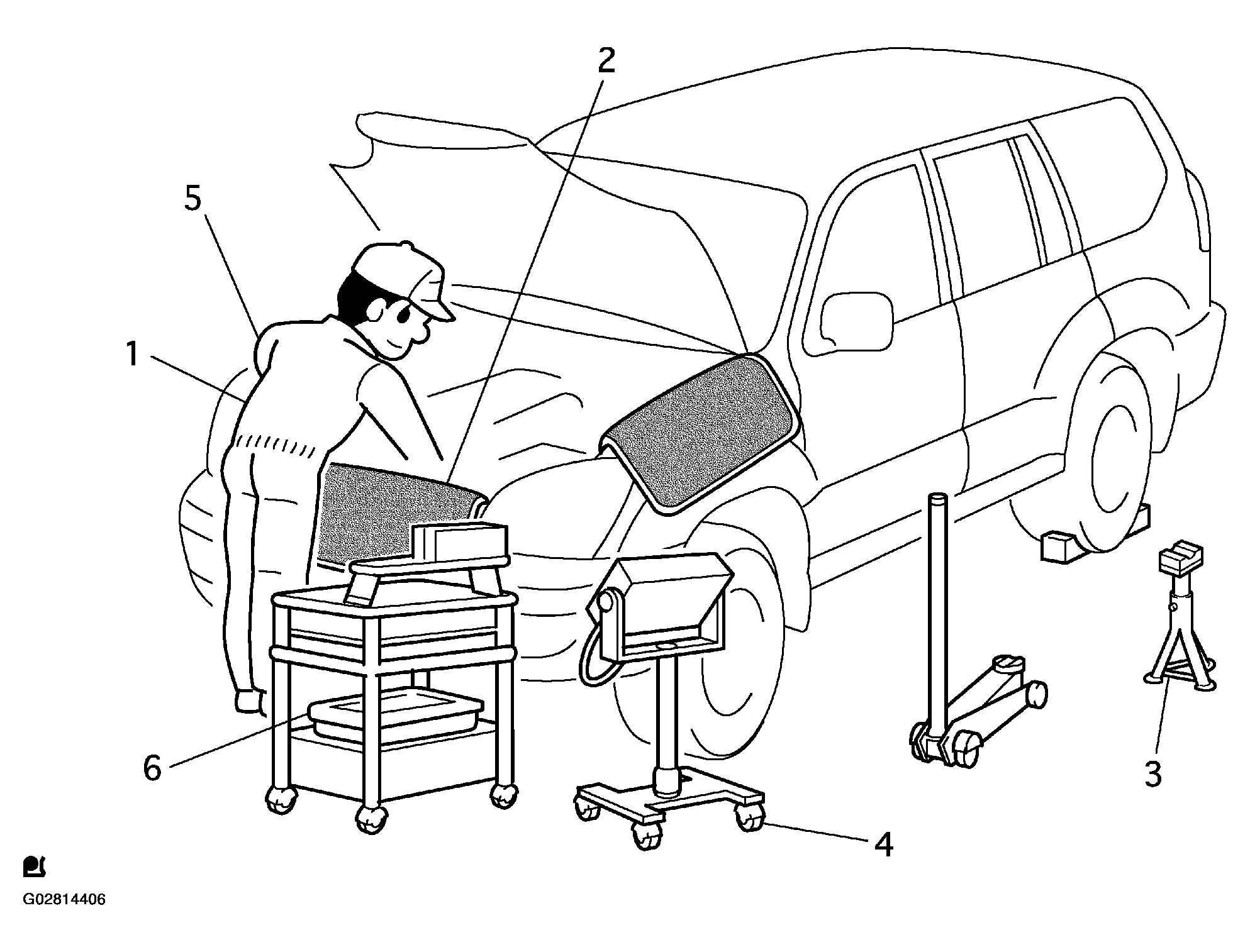 2
5
1
6
4
3
G02814406