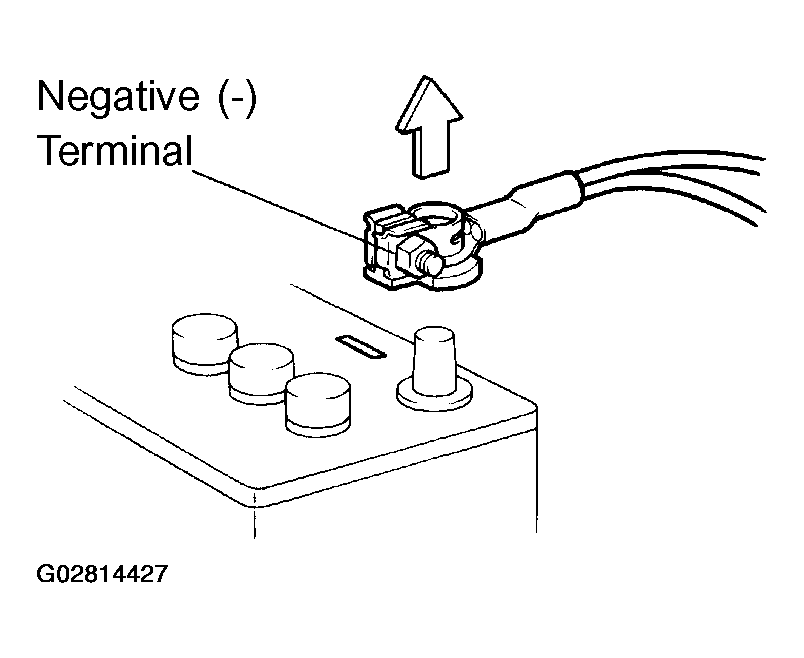 Negative (-)
Terminal

G02814427