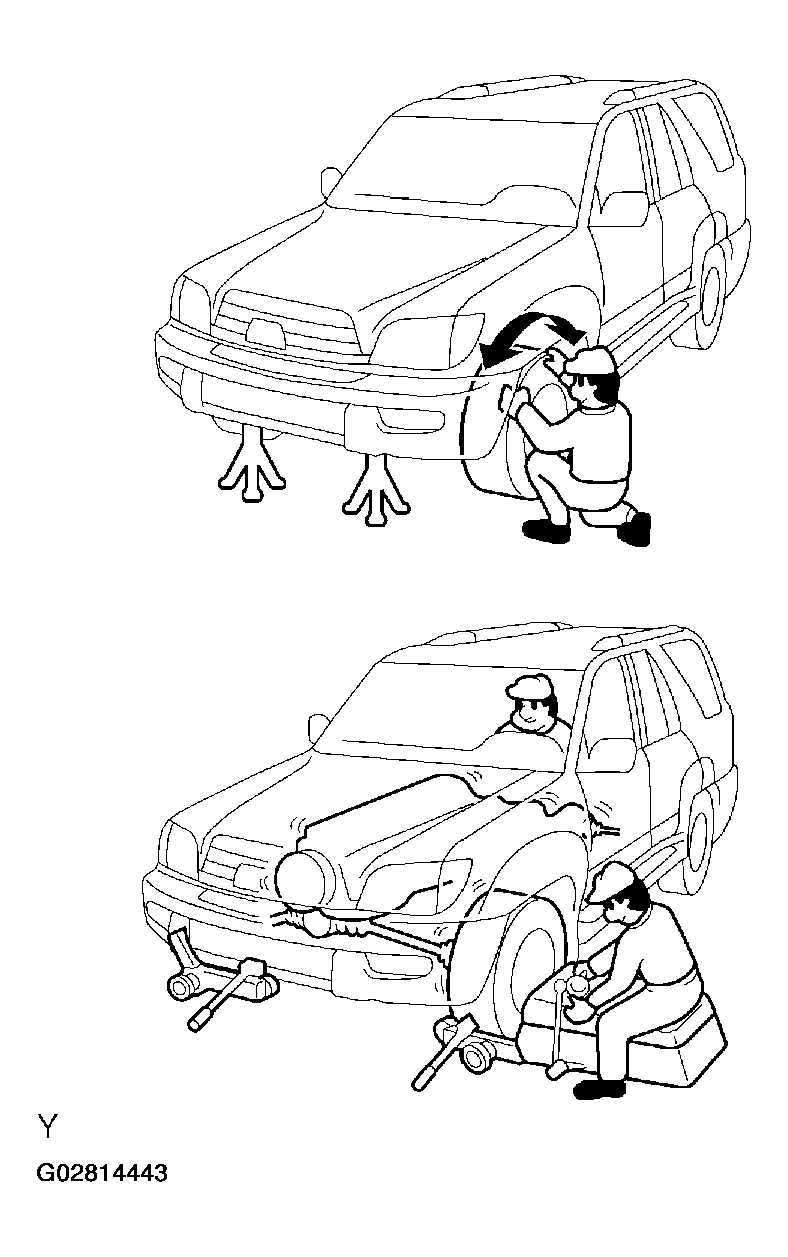 Y

G02814443