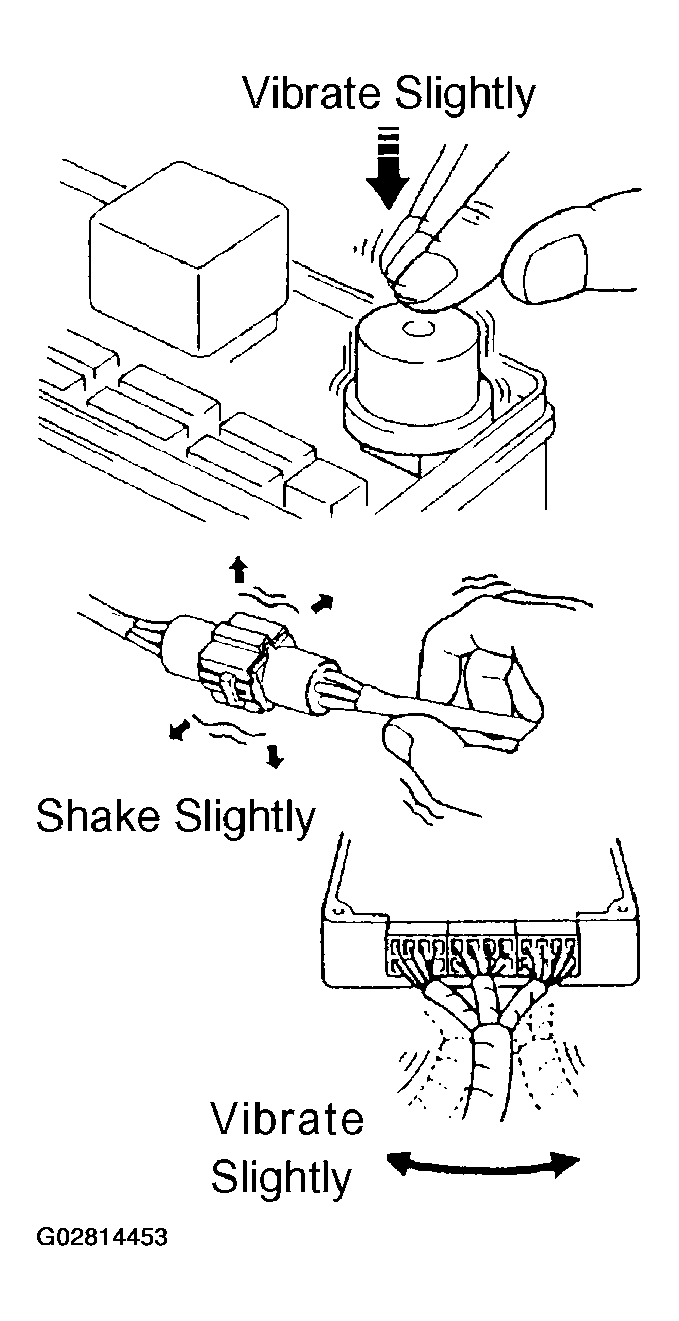 Vibrate Slightly

Shake Slightly

Vibrate Slightly

G02814453