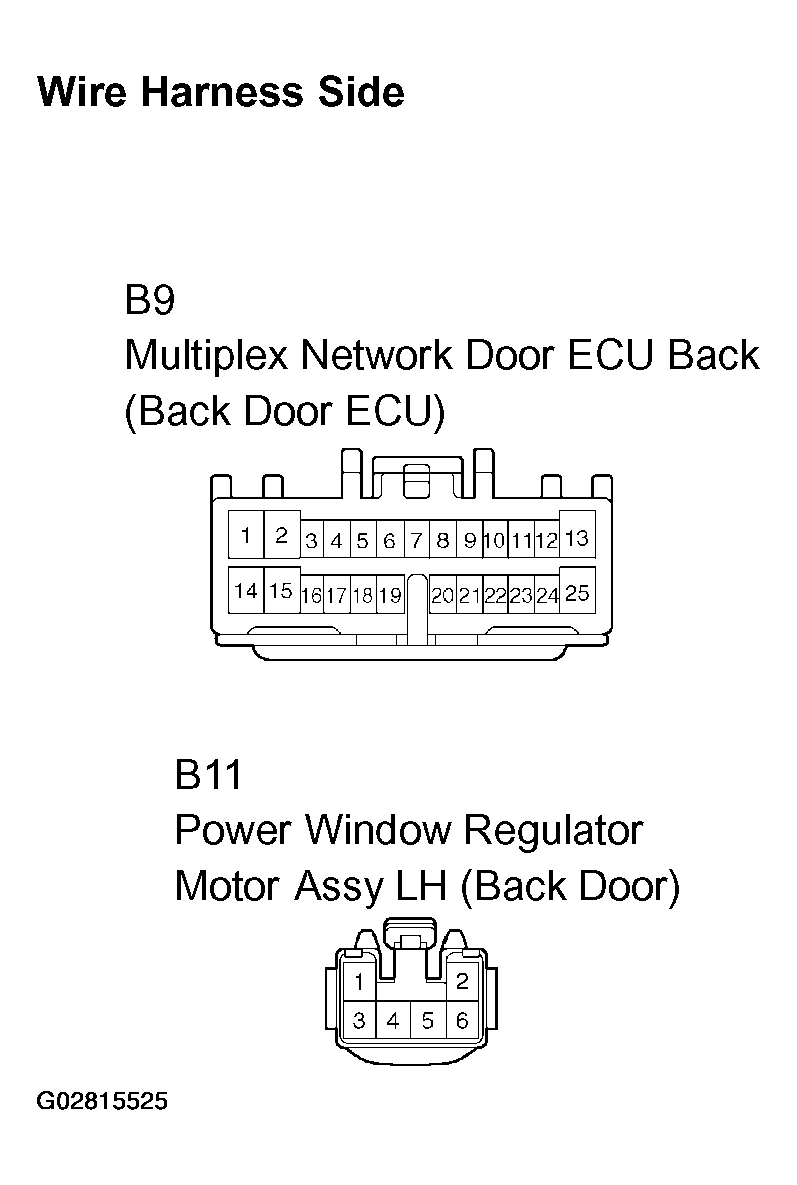 Wire Harness Side

B9
Multiplex Network Door ECU Back
(Back Door ECU)

1 2 3 4 5 6 7 8 9 10 11 12 13
14 15 16 17 18 19 20 21 22 23 24 25

B11
Power Window Regulator
Motor Assy LH (Back Door)

1 2
3 4 5 6

G02815525