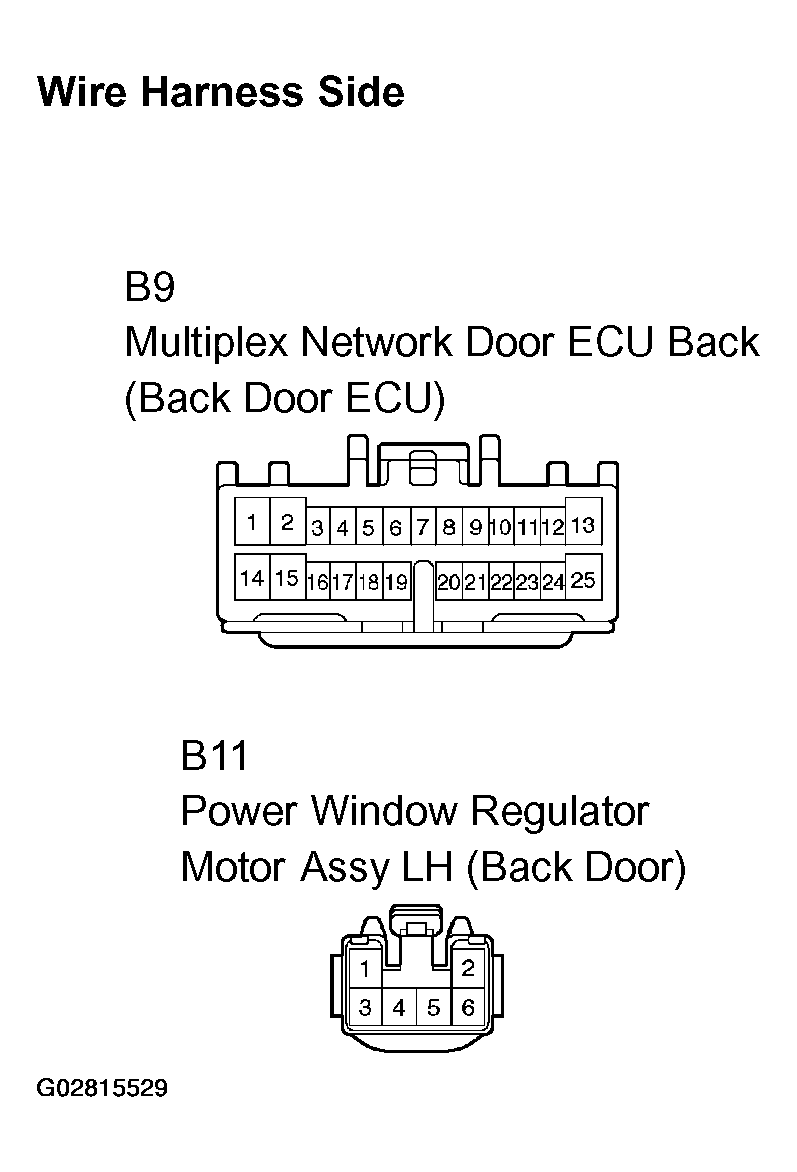 Wire Harness Side

B9
Multiplex Network Door ECU Back
(Back Door ECU)

1 2 3 4 5 6 7 8 9 10 11 12 13
14 15 16 17 18 19 20 21 22 23 24 25

B11
Power Window Regulator
Motor Assy LH (Back Door)

1 2
3 4 5 6

G02815529