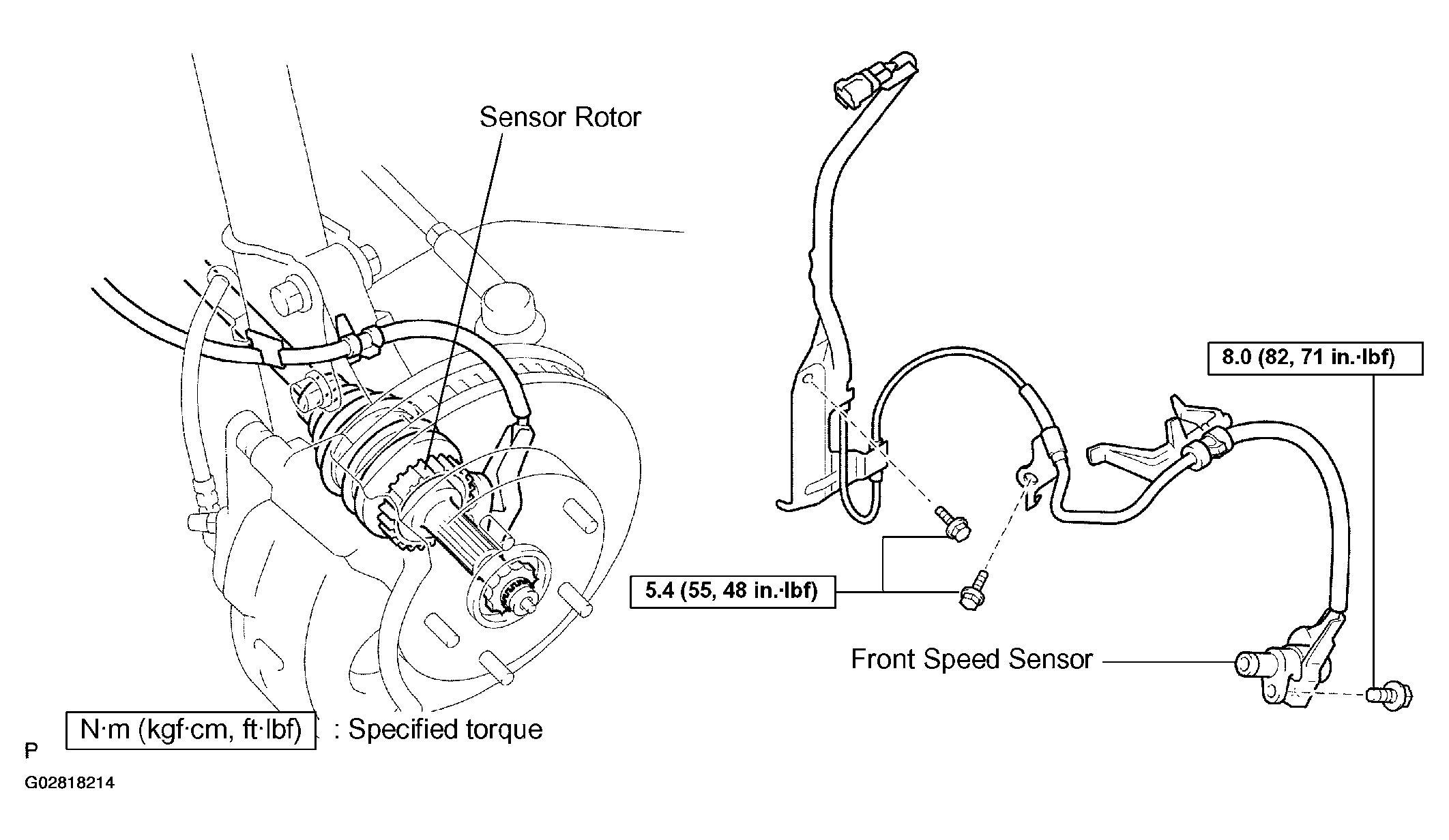 Sensor Rotor

8.0 (82, 71 in.·lbf)

5.4 (55, 48 in.·lbf)

Front Speed Sensor

N·m (kgf·cm, ft·lbf) : Specified torque

P

G02818214