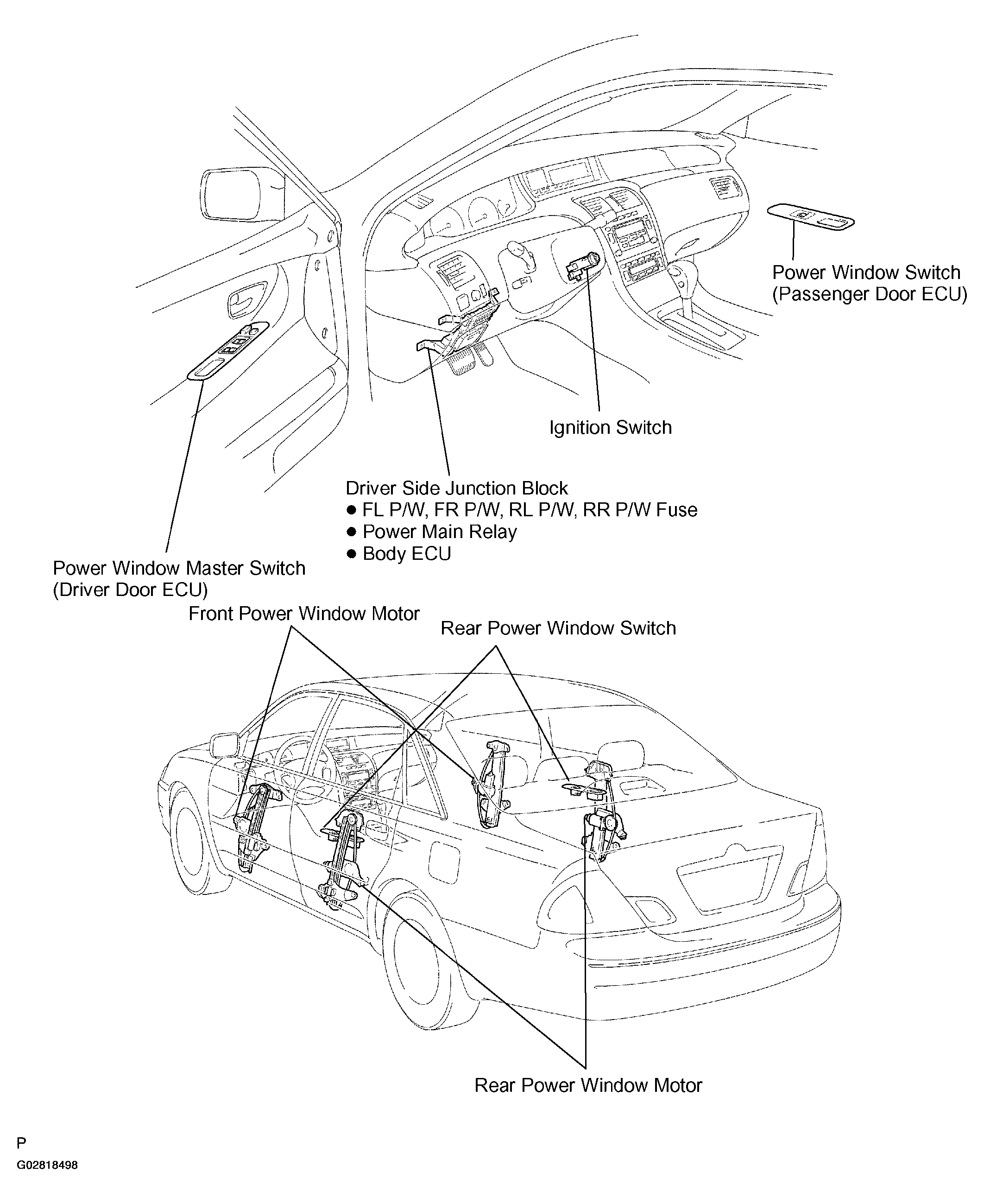 Power Window Switch
(Passenger Door ECU)

Ignition Switch

Driver Side Junction Block
● FL P/W, FR P/W, RL P/W, RR P/W Fuse
● Power Main Relay
● Body ECU

Power Window Master Switch
(Driver Door ECU)

Front Power Window Motor

Rear Power Window Switch

Rear Power Window Motor

P

G02818498