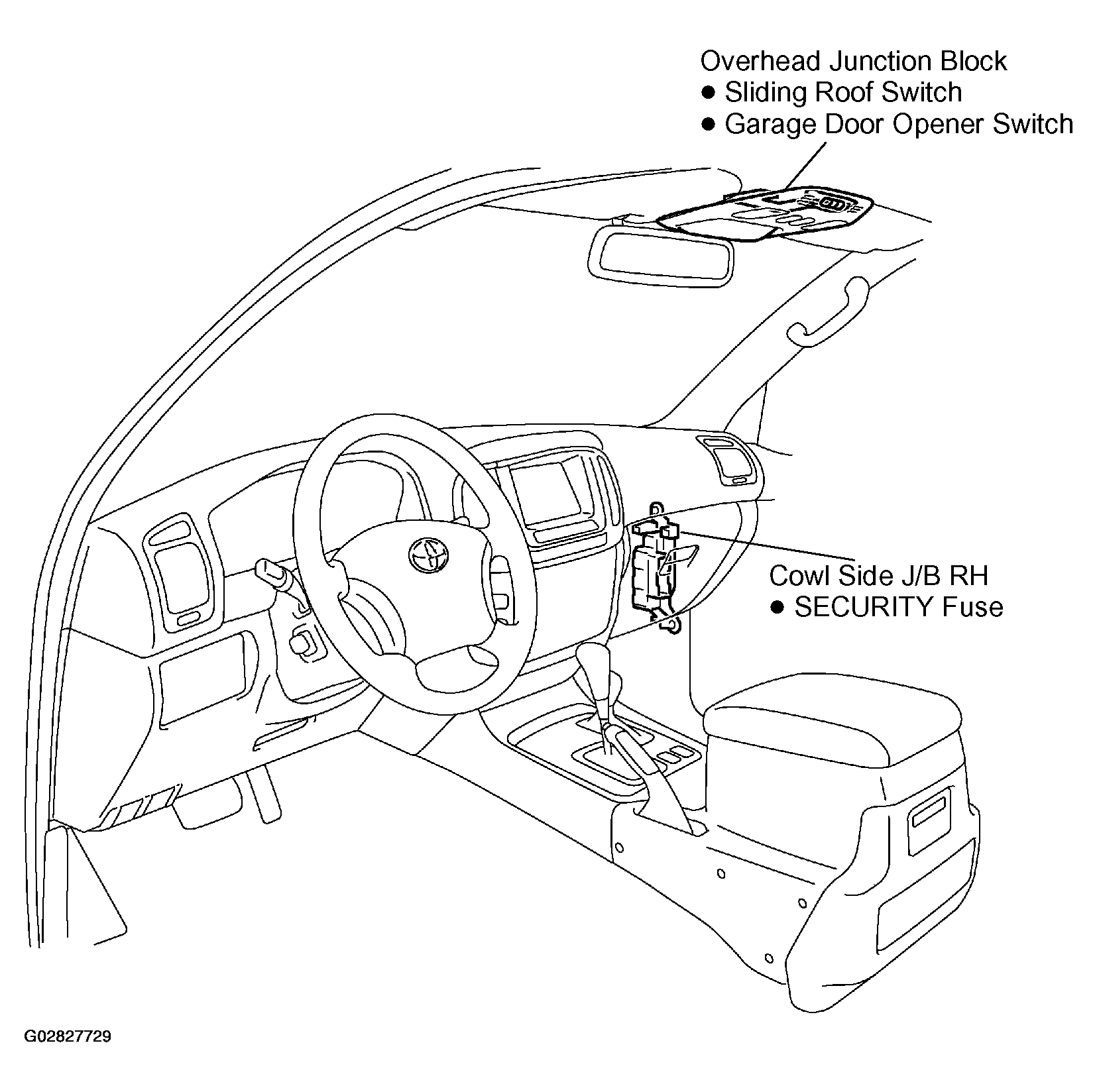 Overhead Junction Block
● Sliding Roof Switch
● Garage Door Opener Switch

Cowl Side J/B RH
● SECURITY Fuse

G02827729